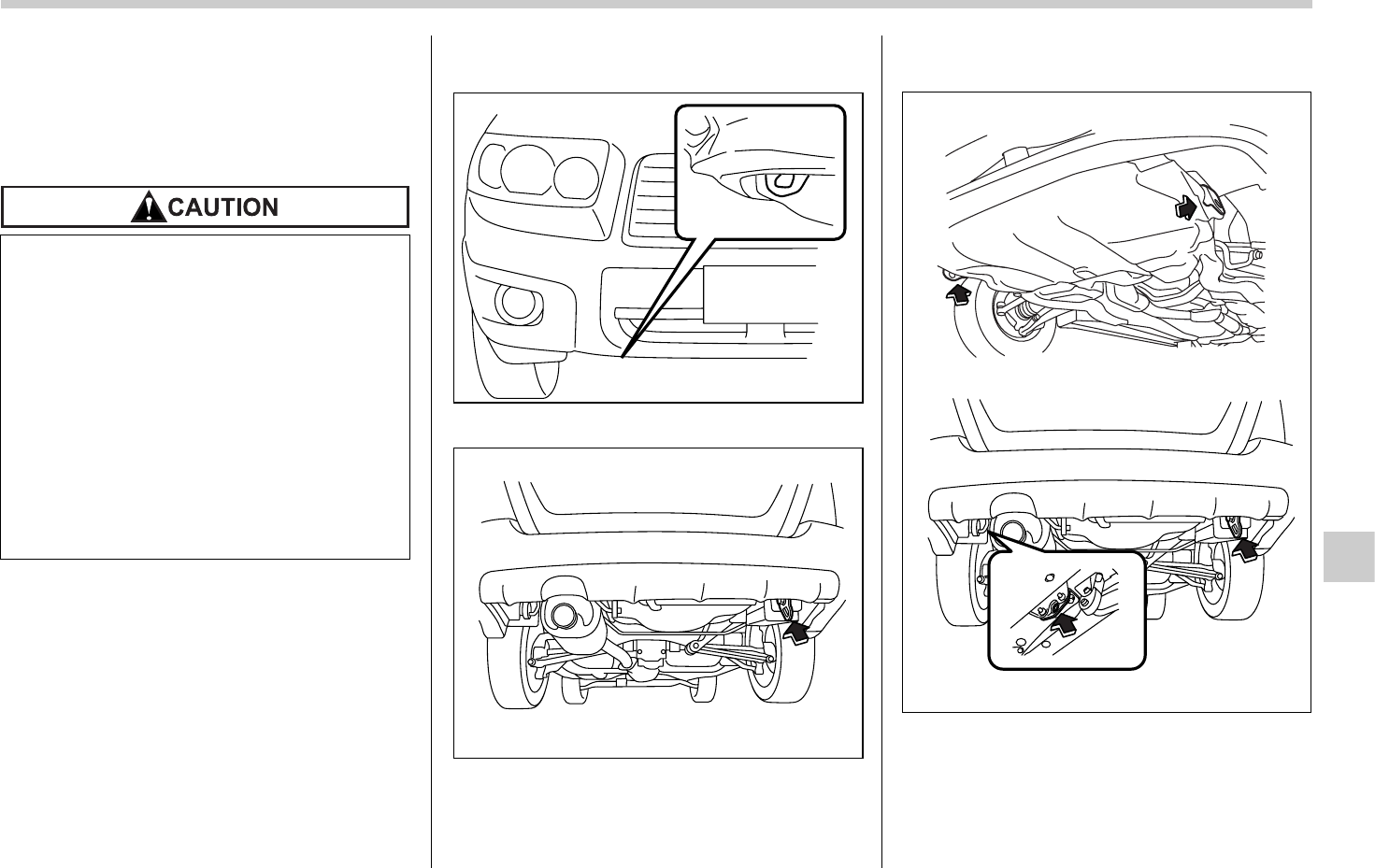 CAUTION