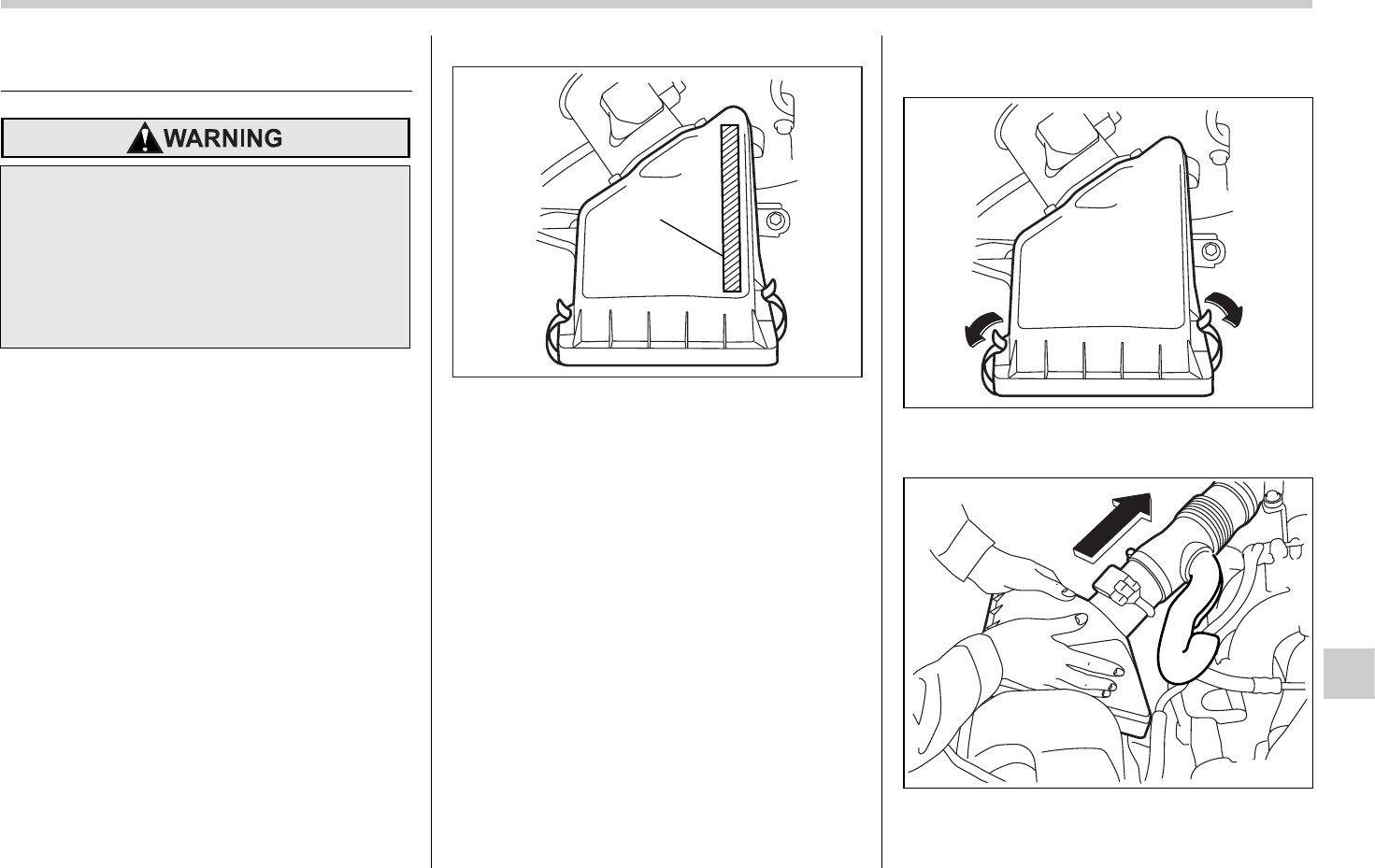 WARNING