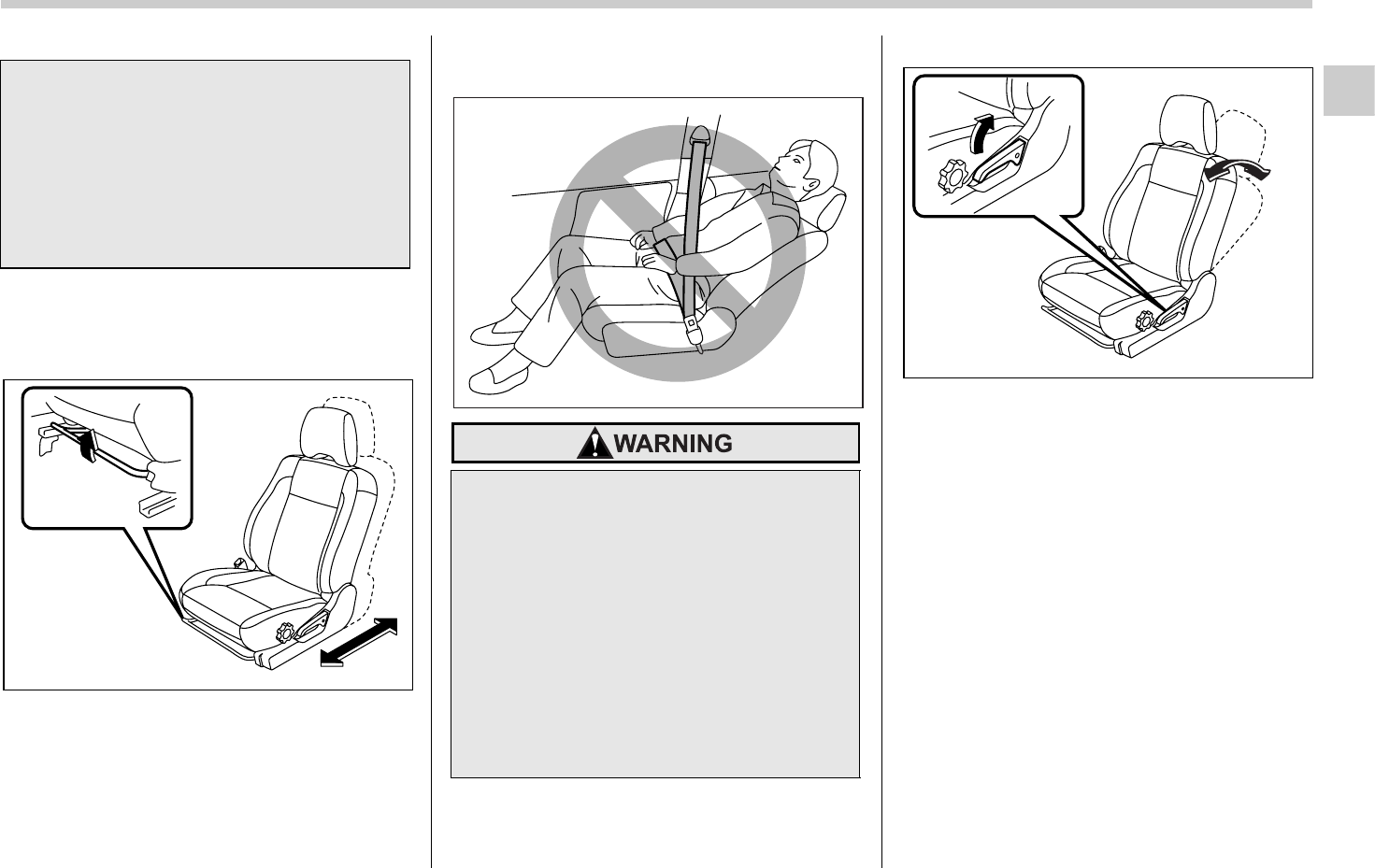 WARNING