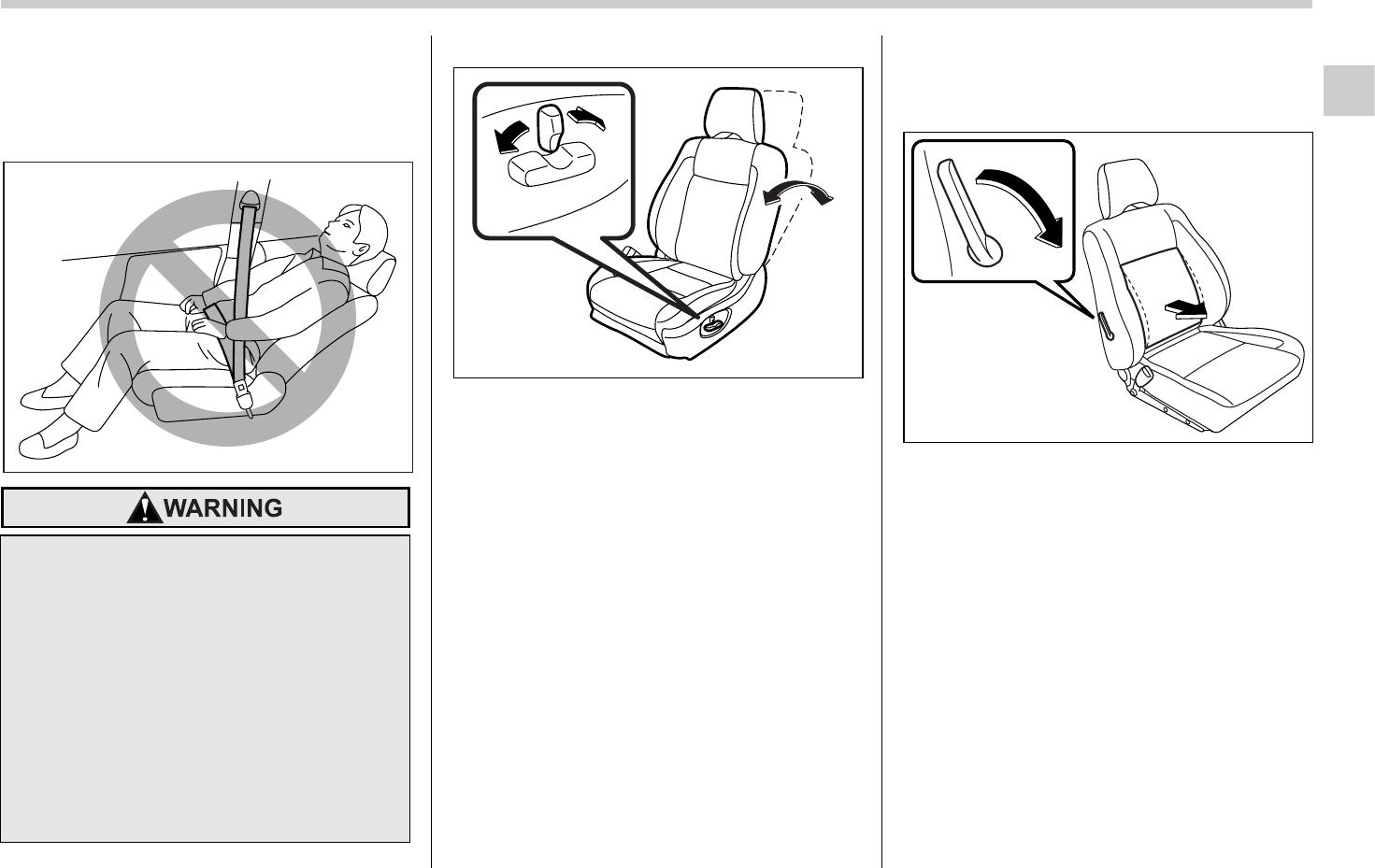 WARNING