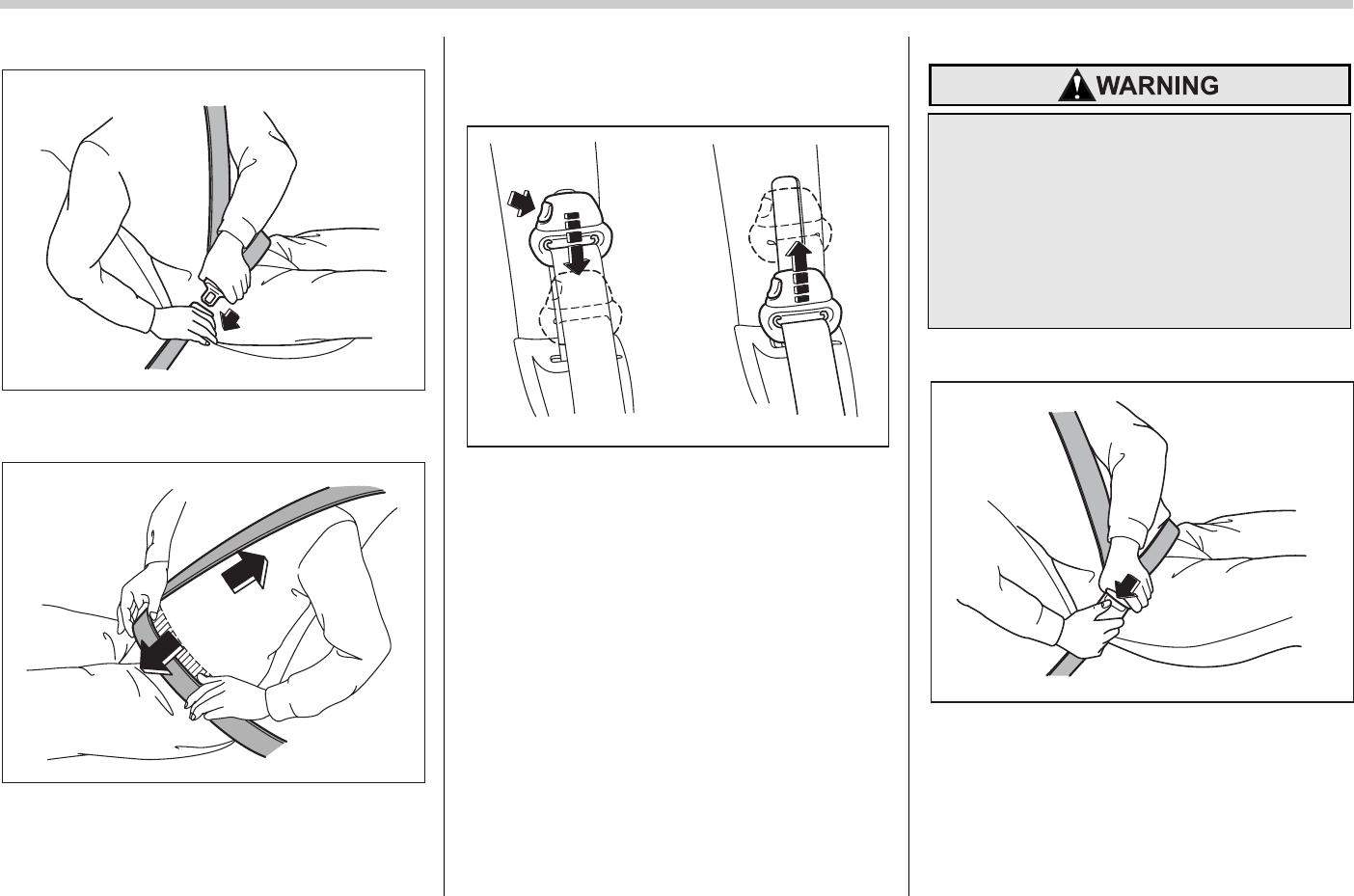 WARNING