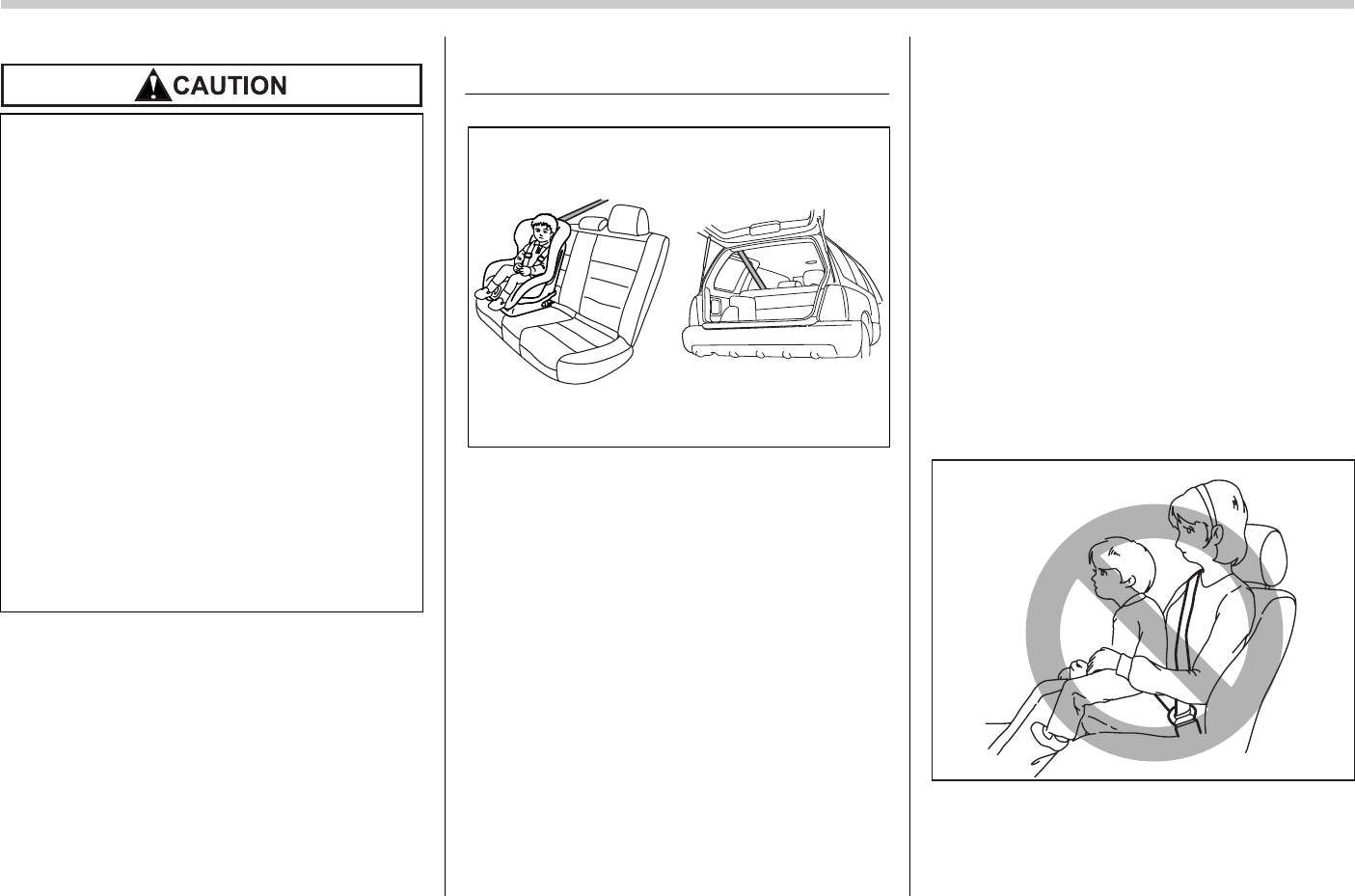 CAUTION