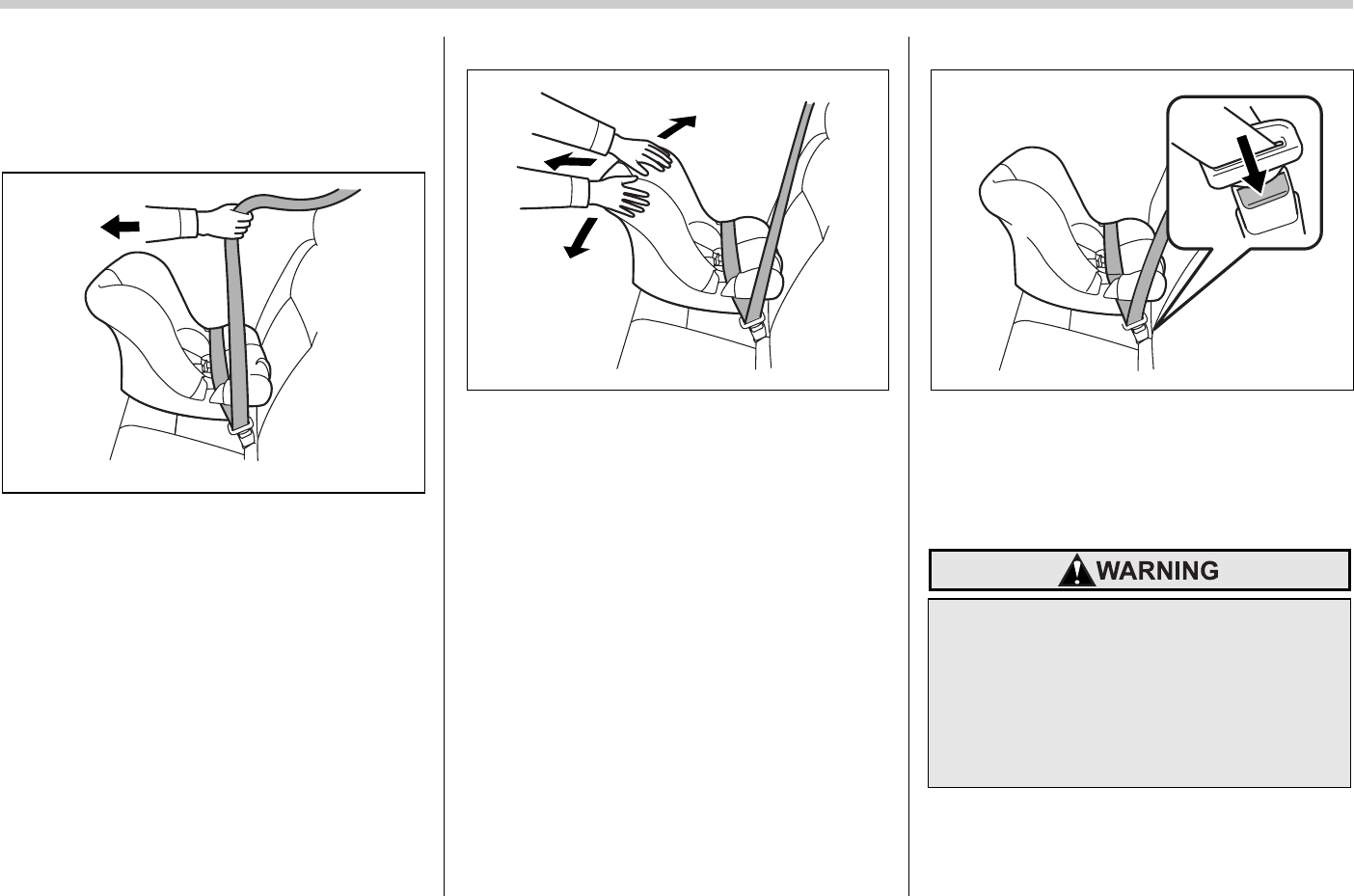 WARNING