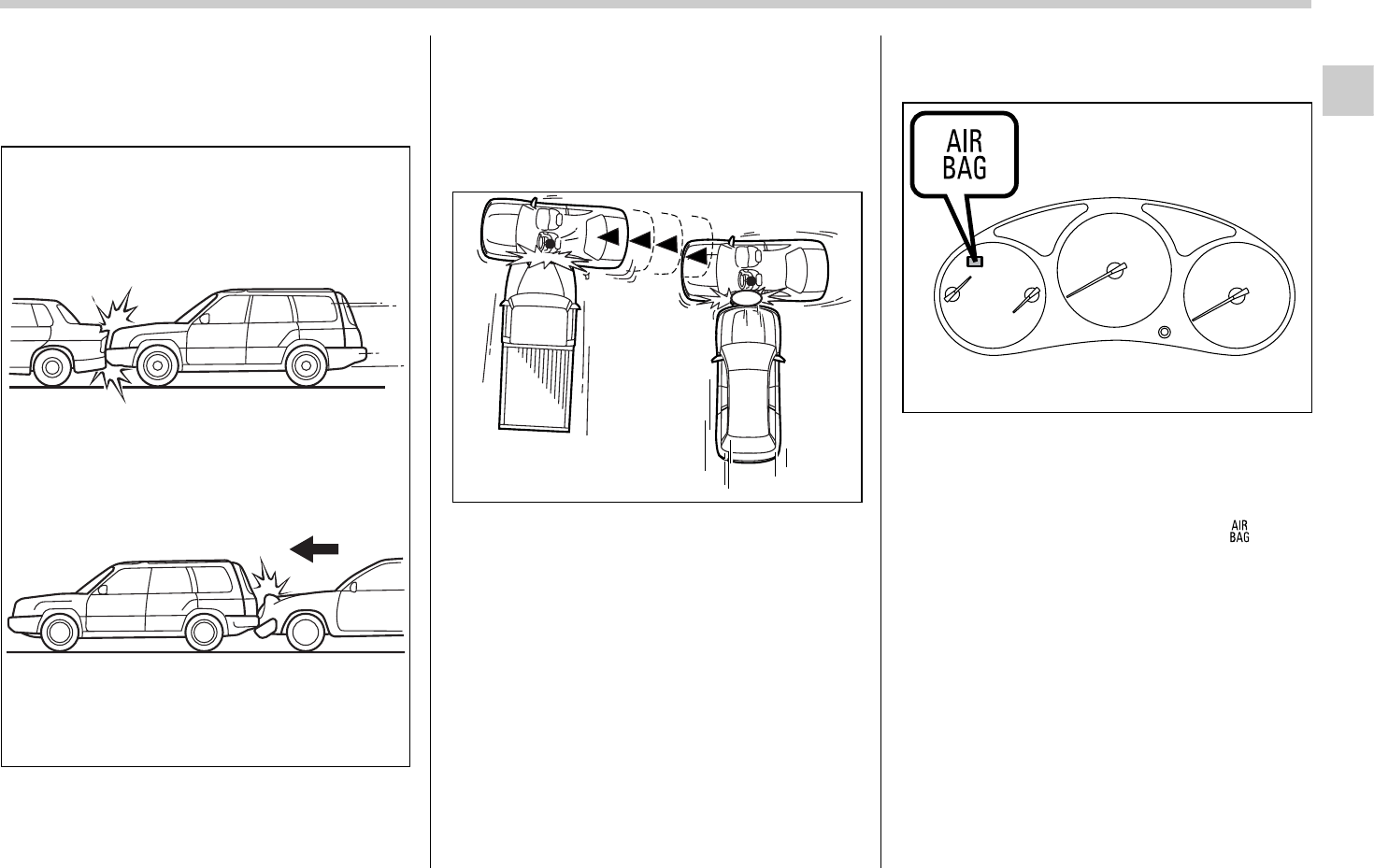 AIR
BAG

AIR
BAG