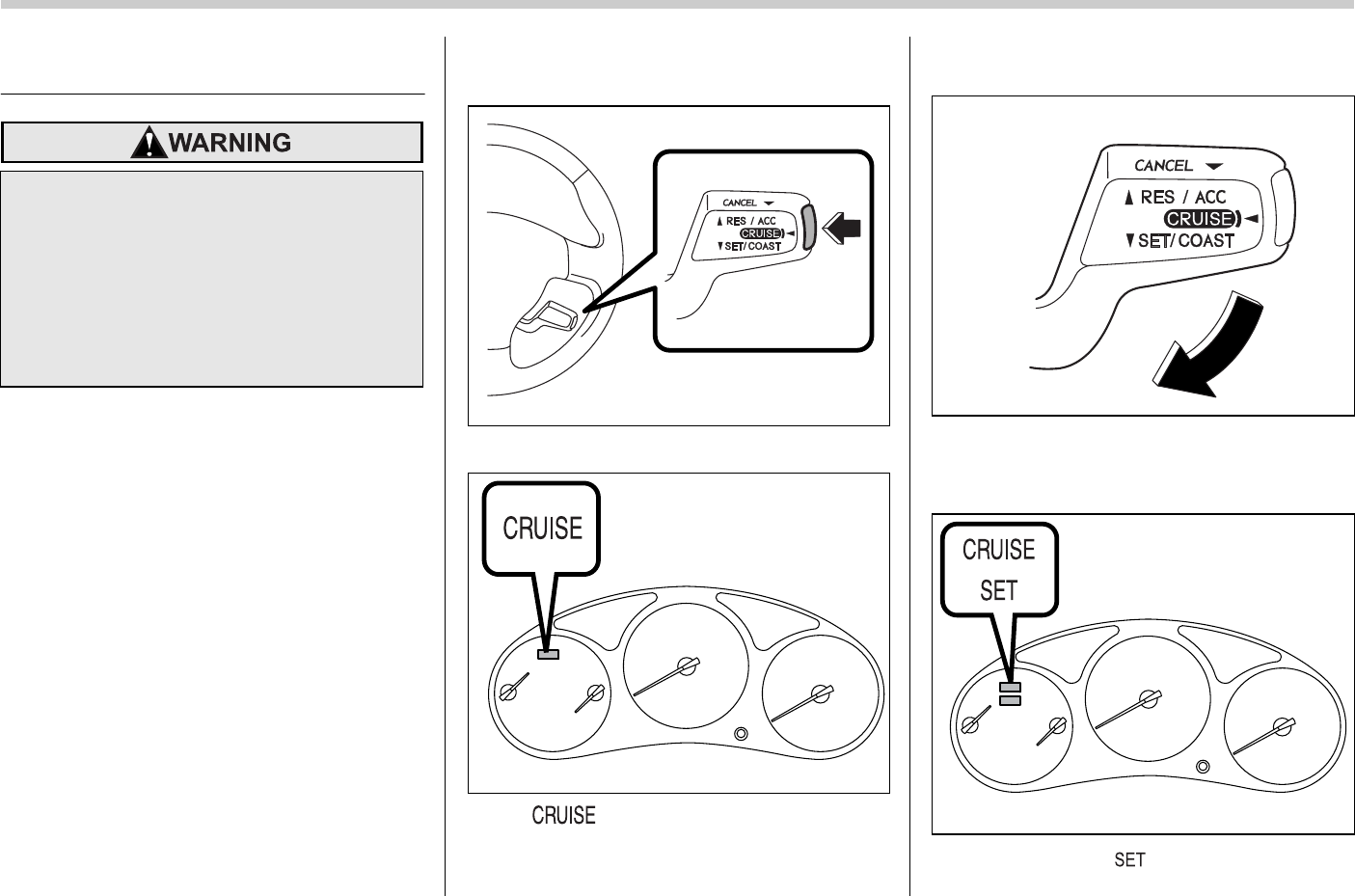 WARNING

CANCEL
RES / ACC
CRUISE
SET/ COAST

CRUISE

CRUISE

CANCEL
RES / ACC
CRUISE
SET/ COAST

CRUISE
SET

SET