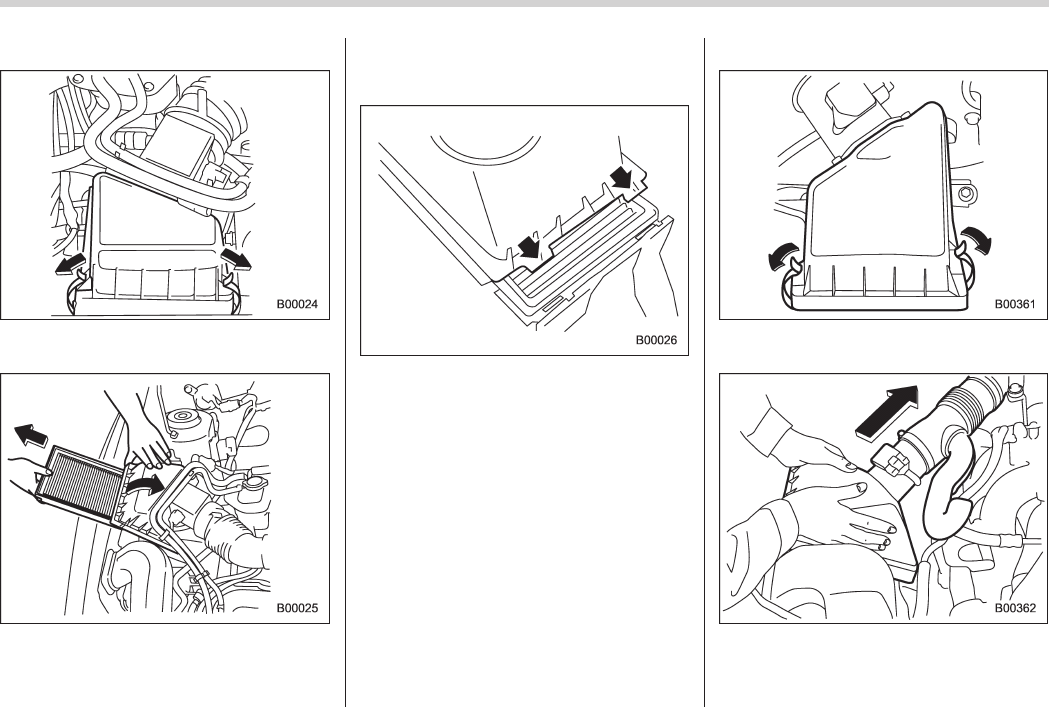 B00024

B00025

B00026

B00361

B00362