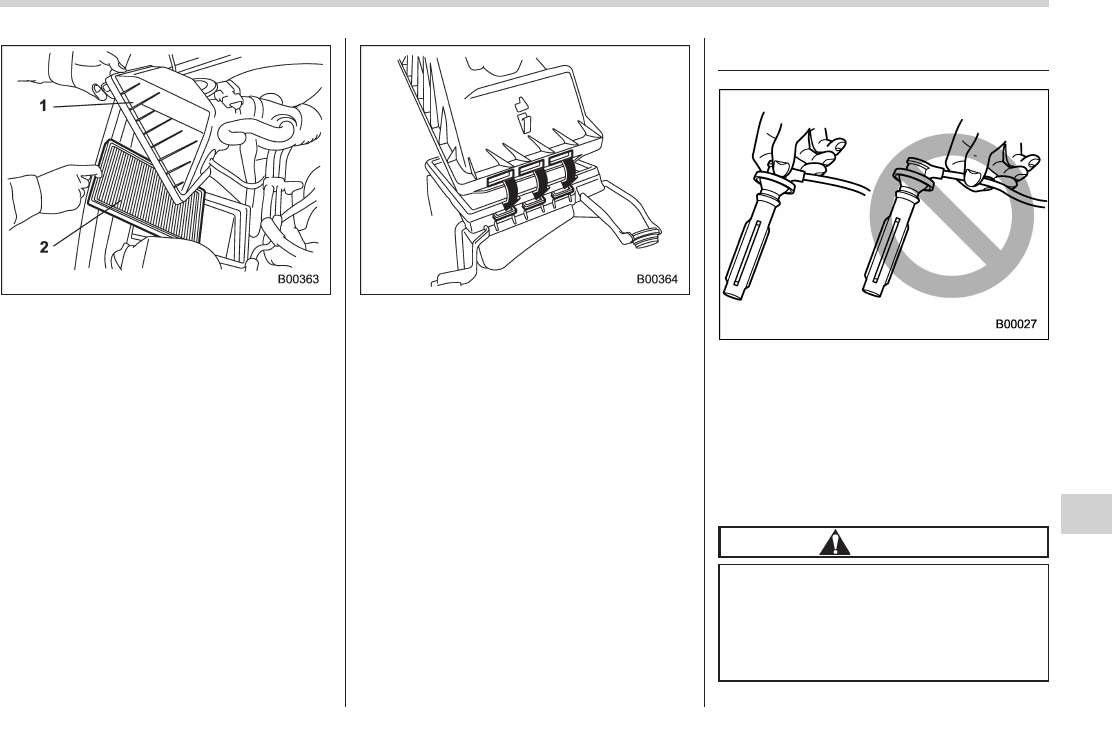 1

2

B00363

B00364

B00027