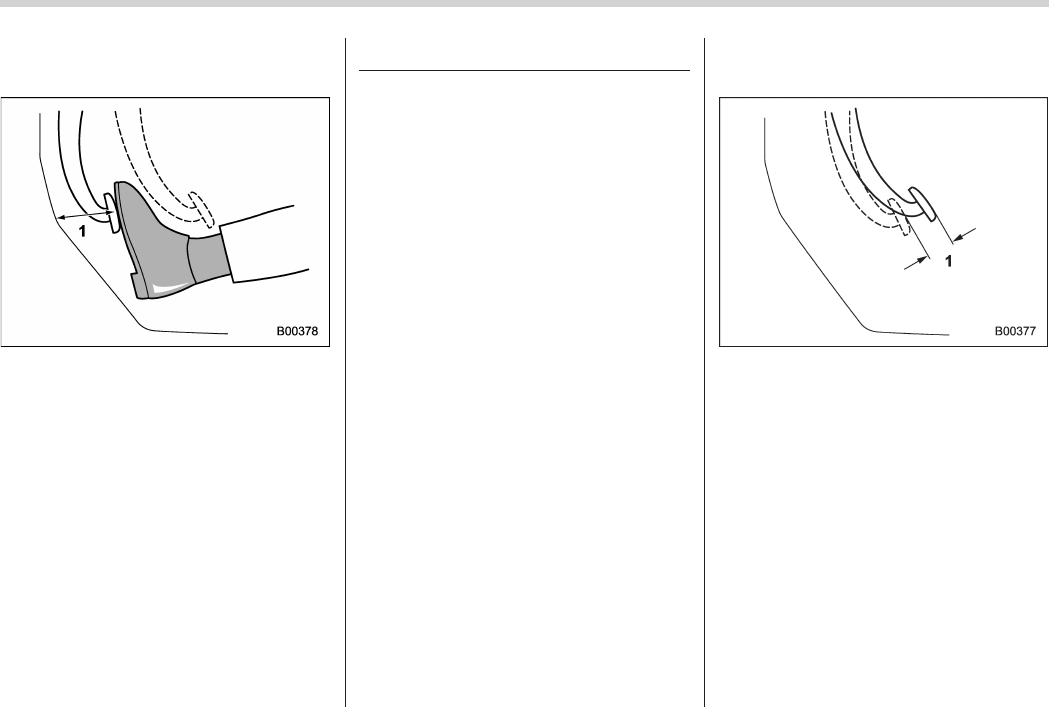 1

B00378

1

B00377