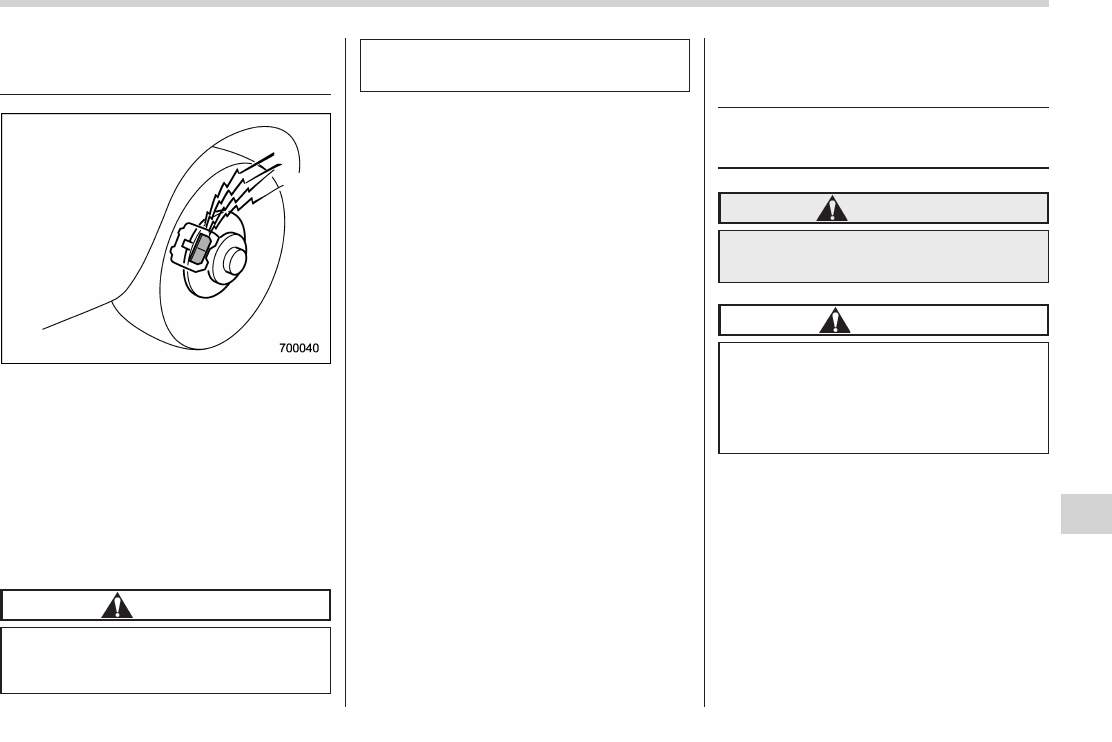 700040