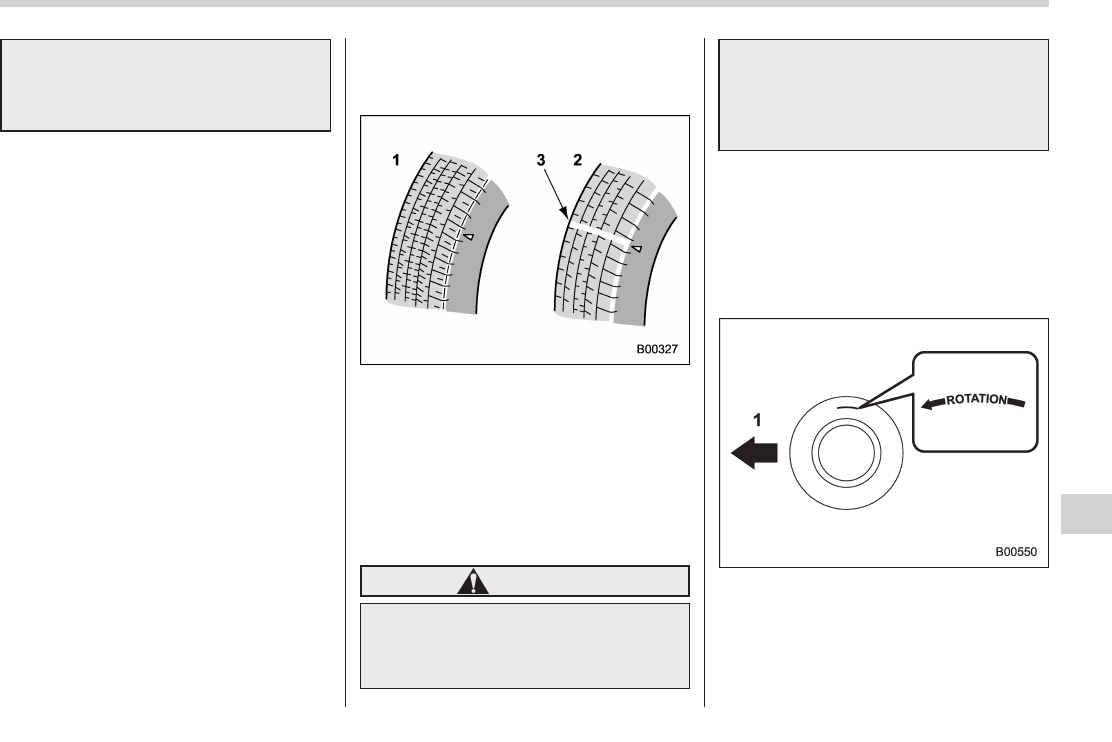 1

3

2

B00327

1

ROTATION

B00550