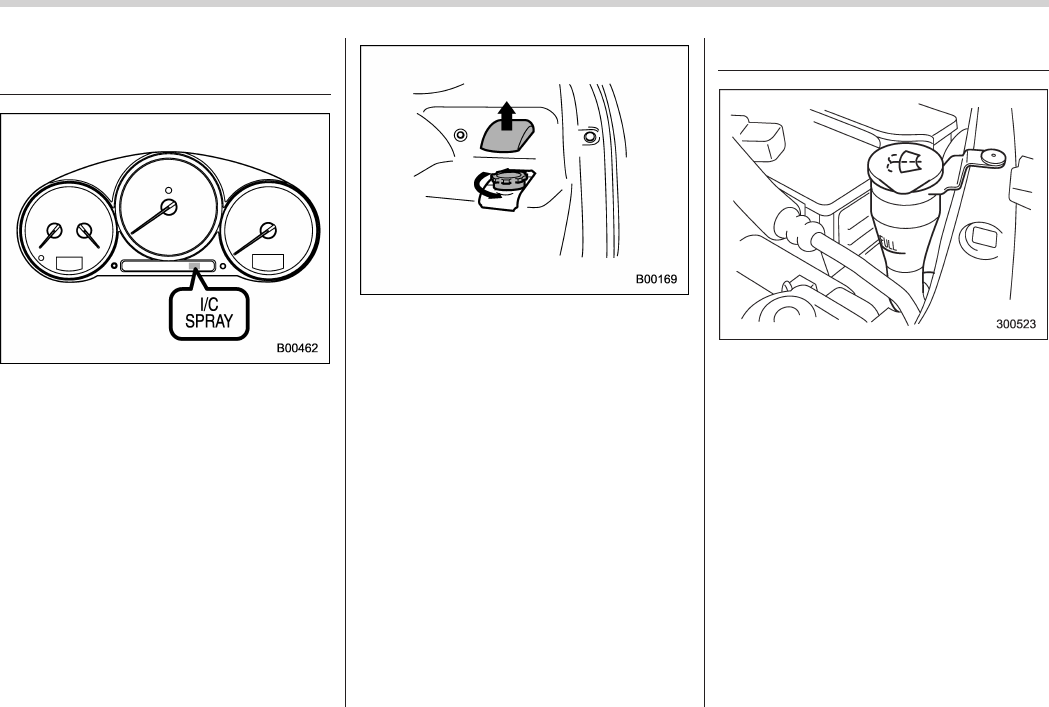 I/C
SPRAY

B00462

B00169

FULL

300523