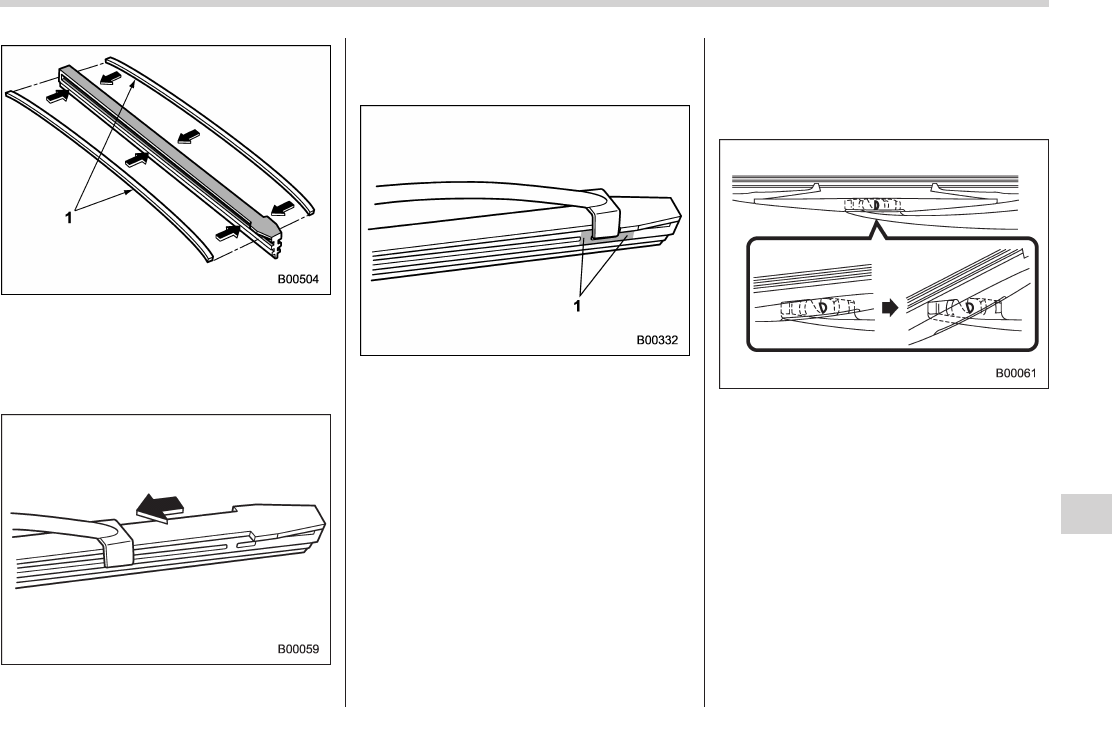 1

B00504

B00059

1

B00332

B00061