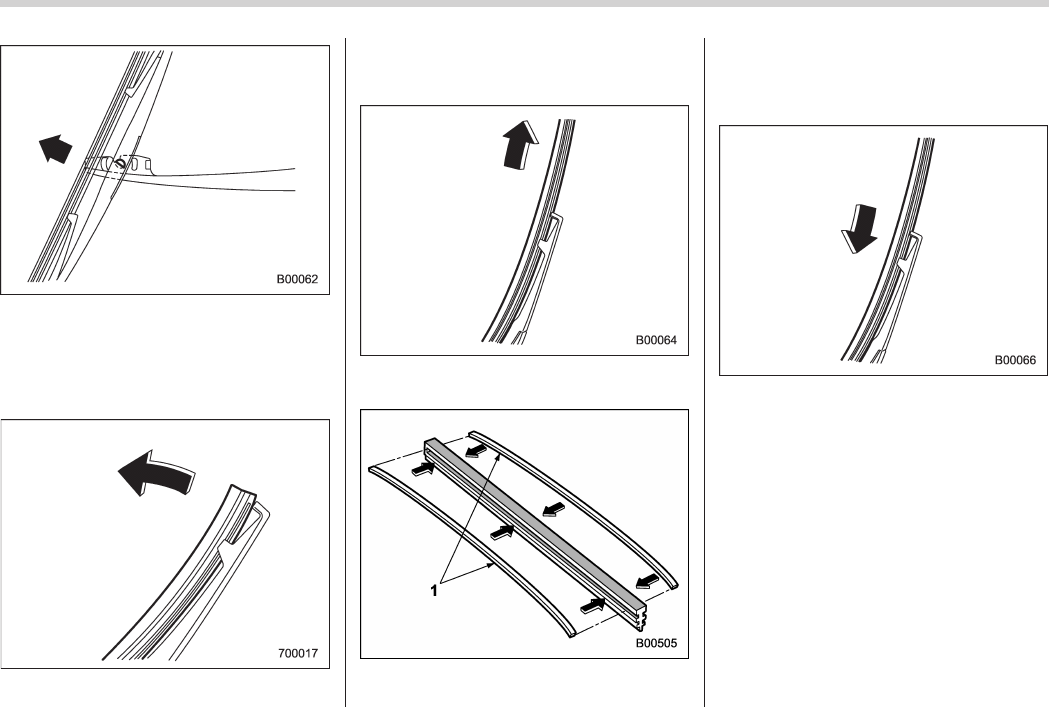 B00062

700017

B00064

1

B00505

B00066