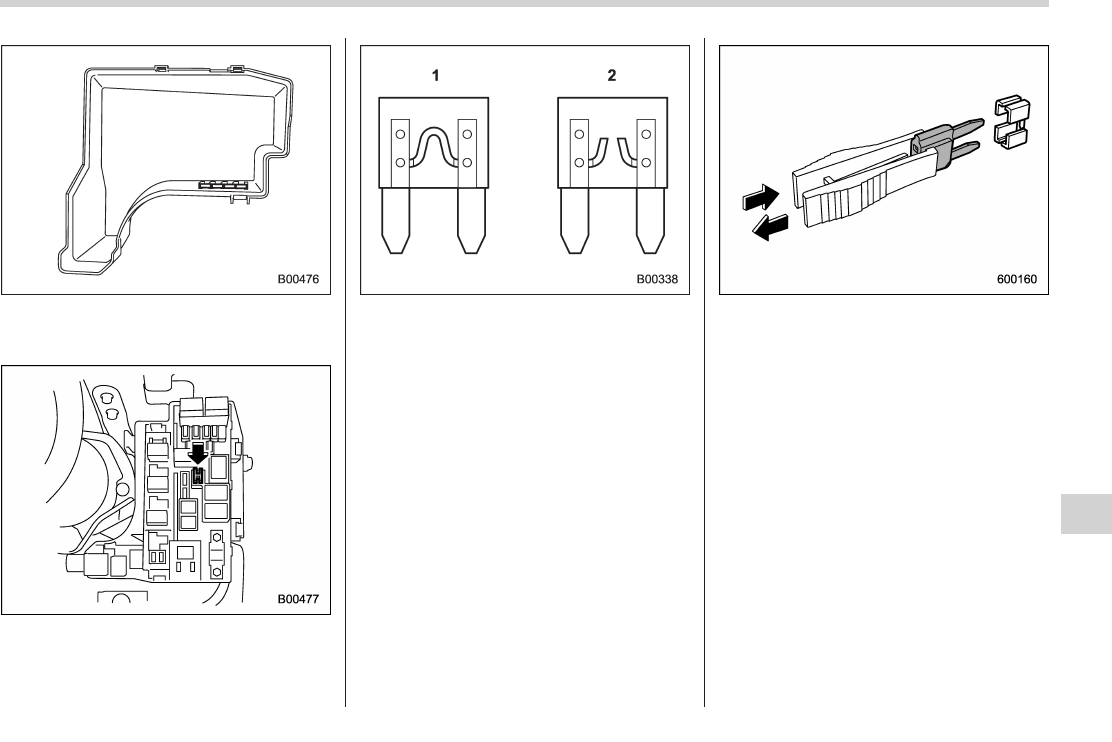 B00476

B00477

1

2

B00338

600160