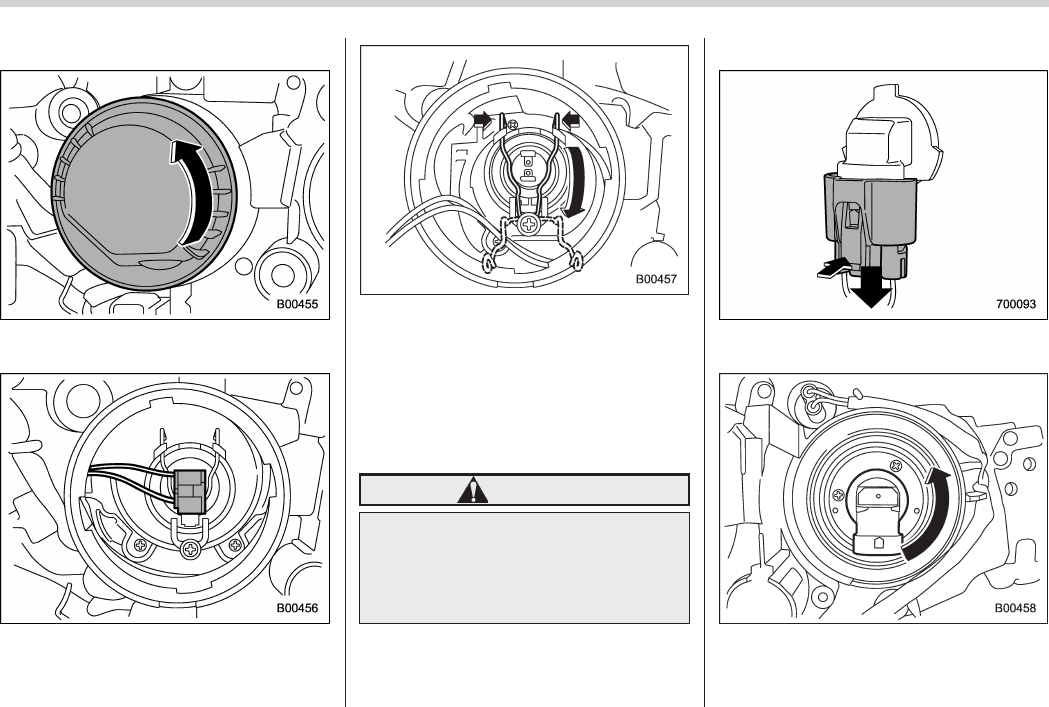 B00455

B00456

B00457

700093

B00458