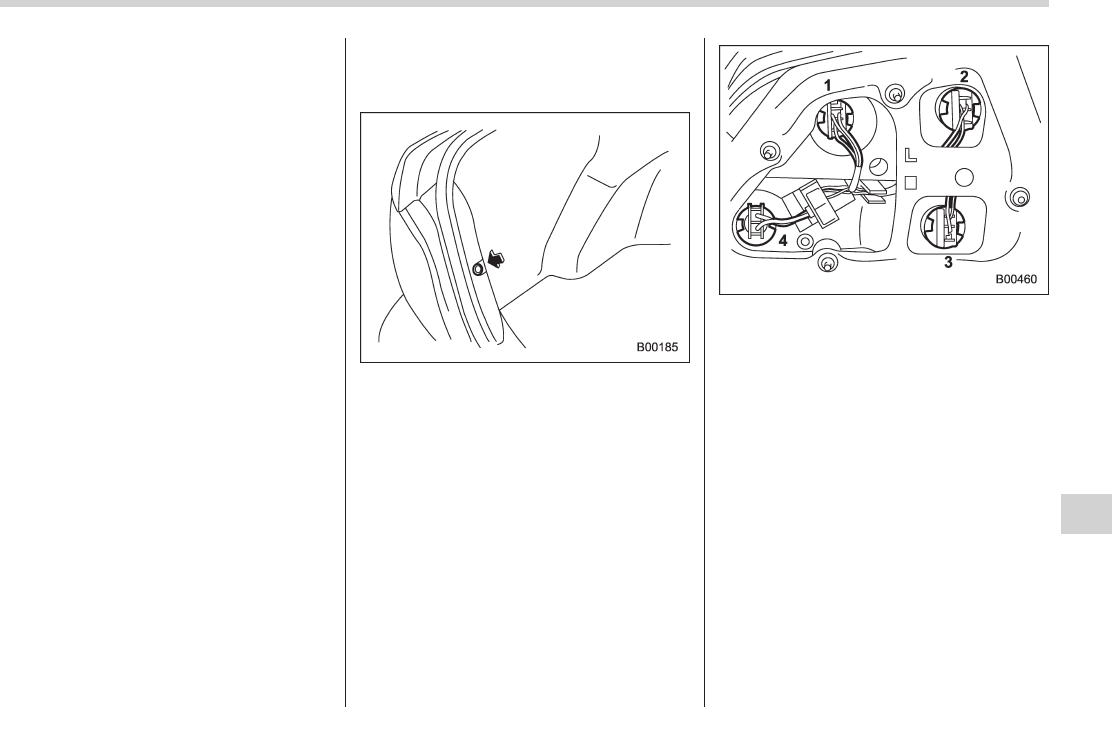 B00185

1
2
3
4
B00460