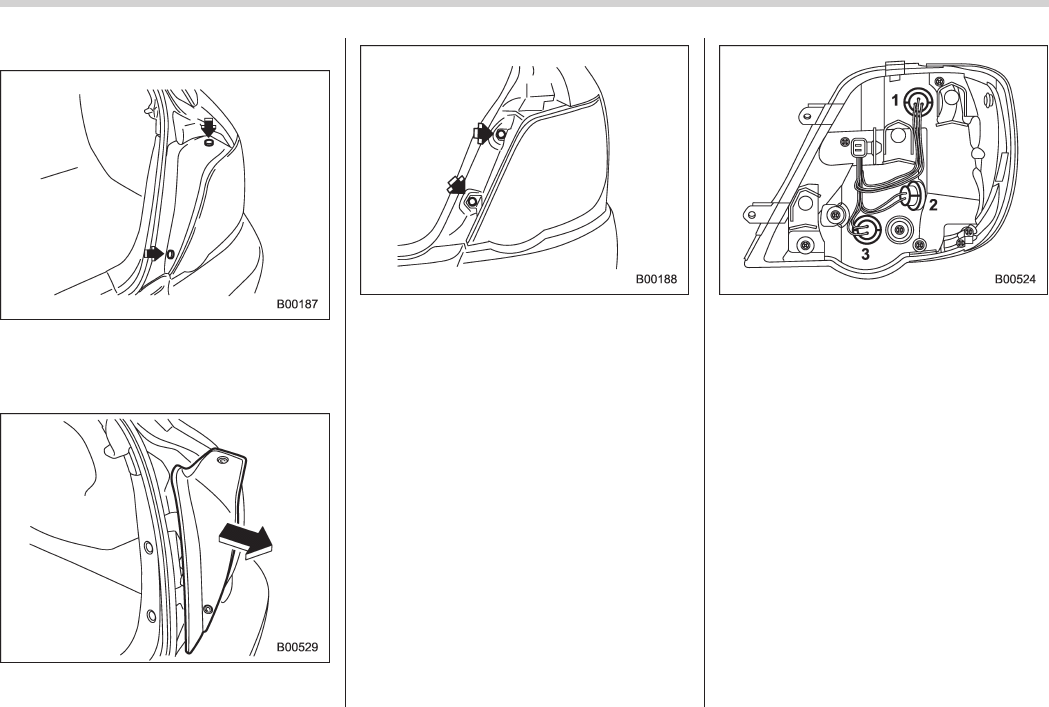 B00187

B00529

B00188

1
2
3
B00524