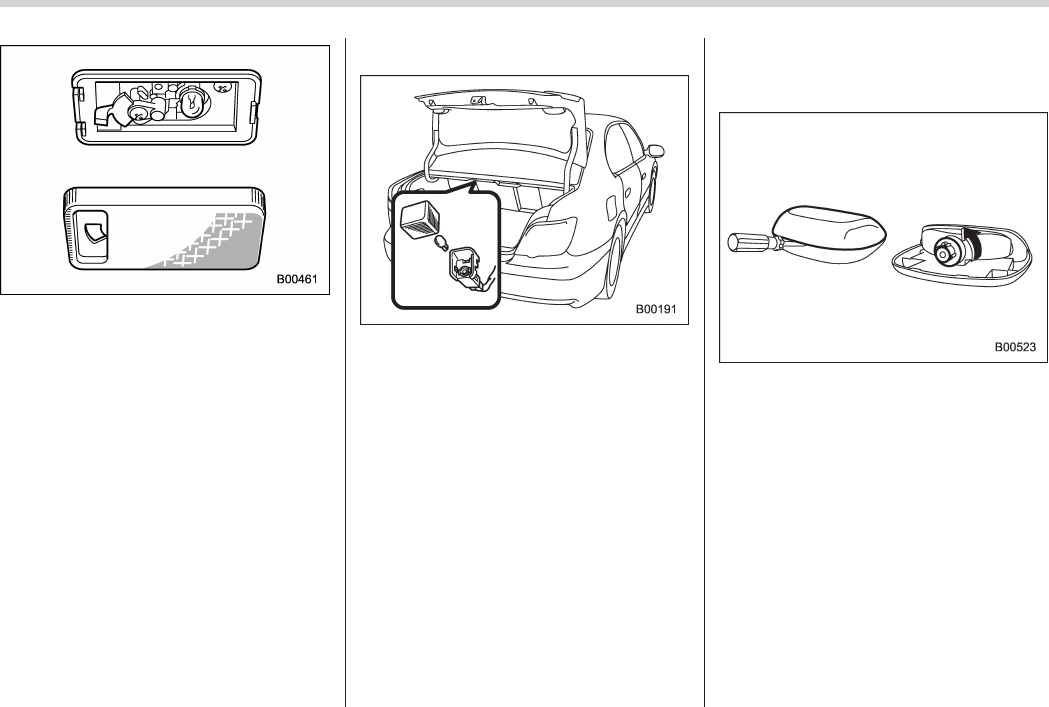 B00461

B00191

B00523