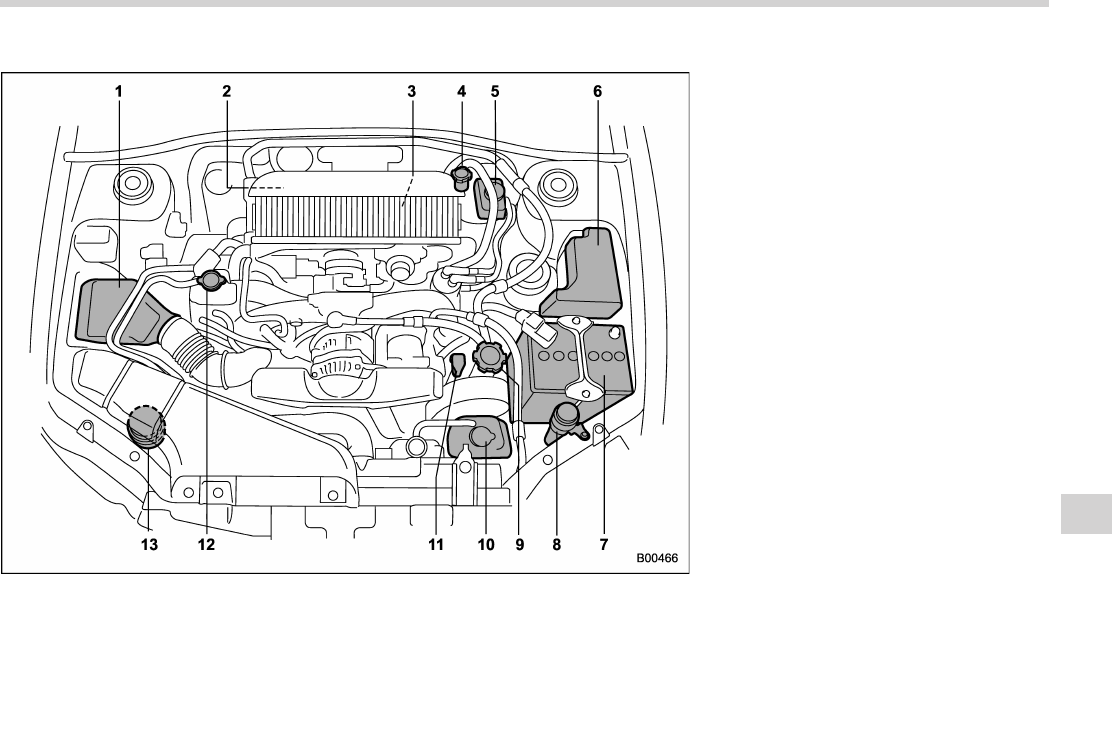 1
2
3
4
5
6
13
12
11
10
9
8
7
B00466