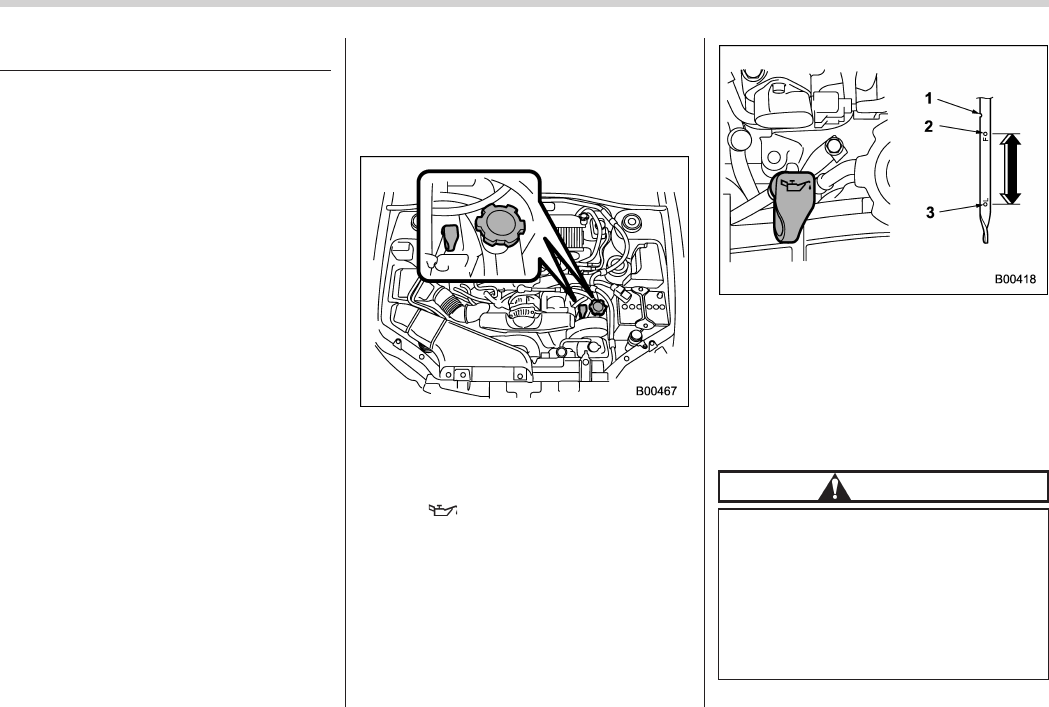 B00467

1

2

3

F

L

B00418