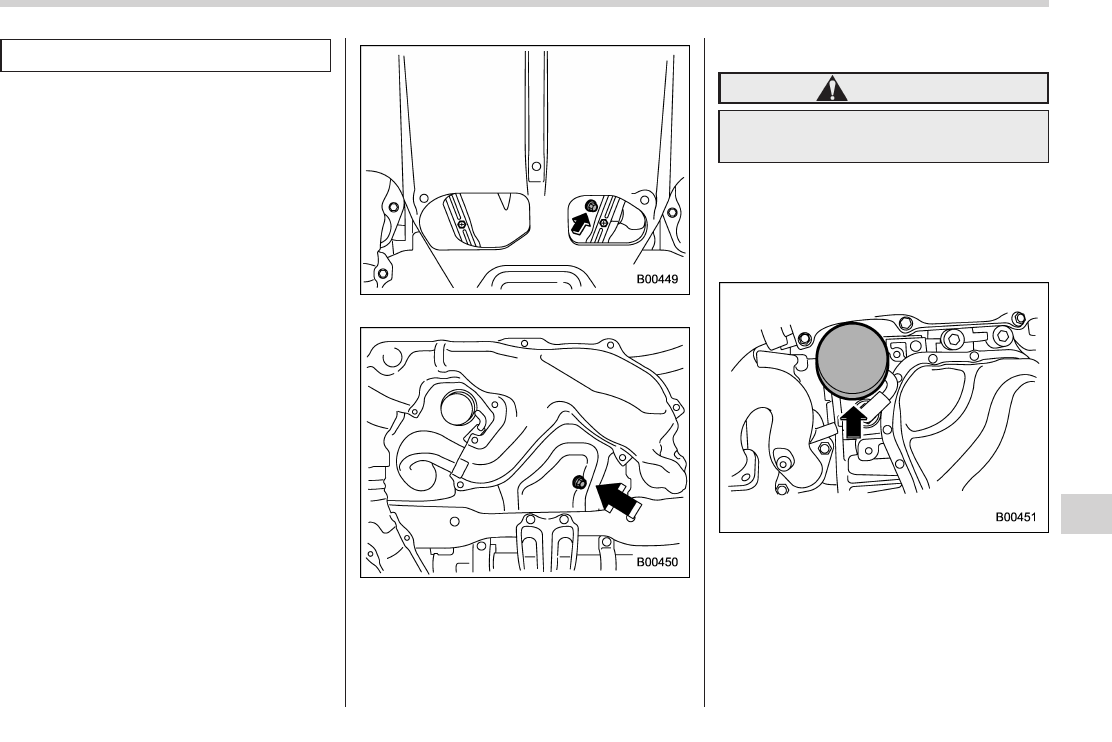 B00449

B00450

B00451