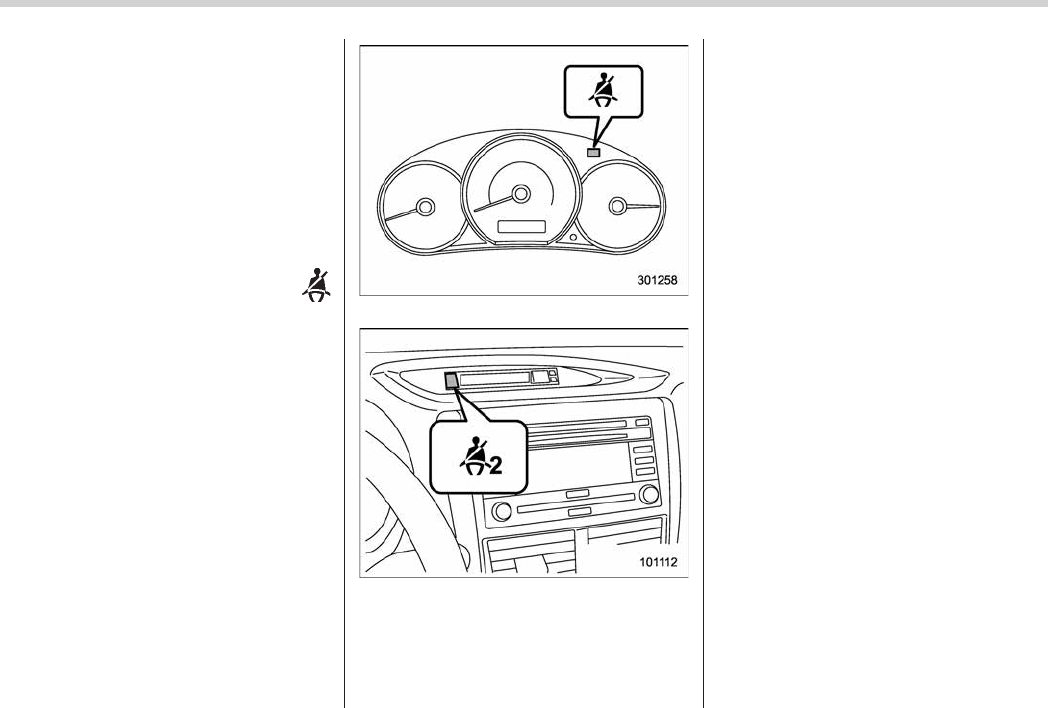 301258

2

101112