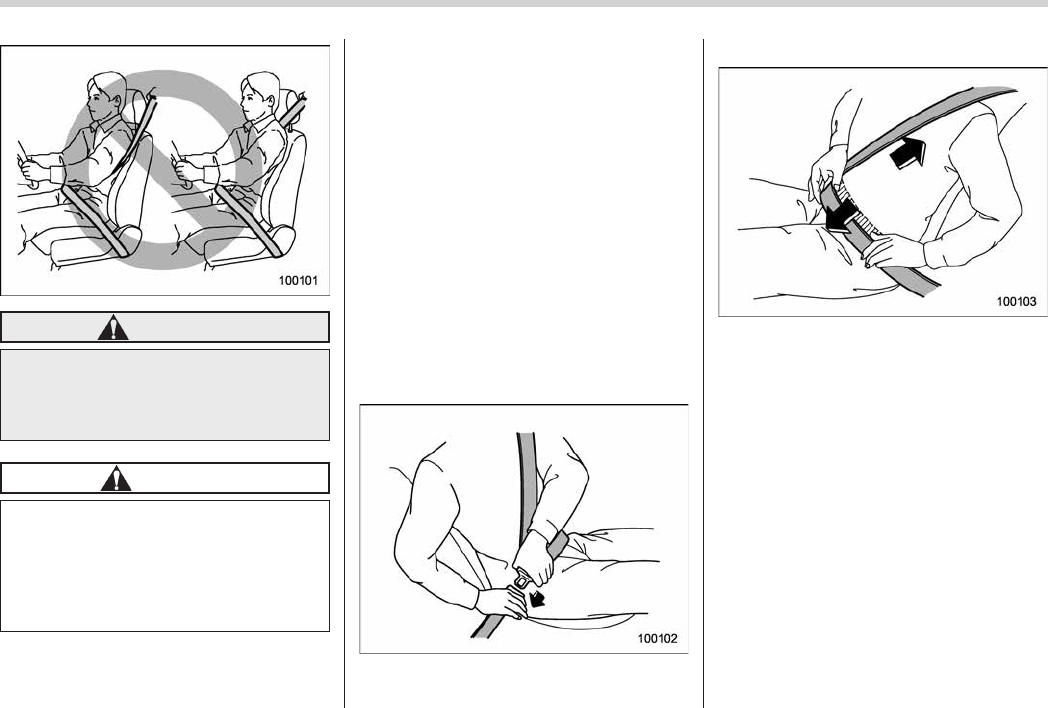 100101

100102

100103