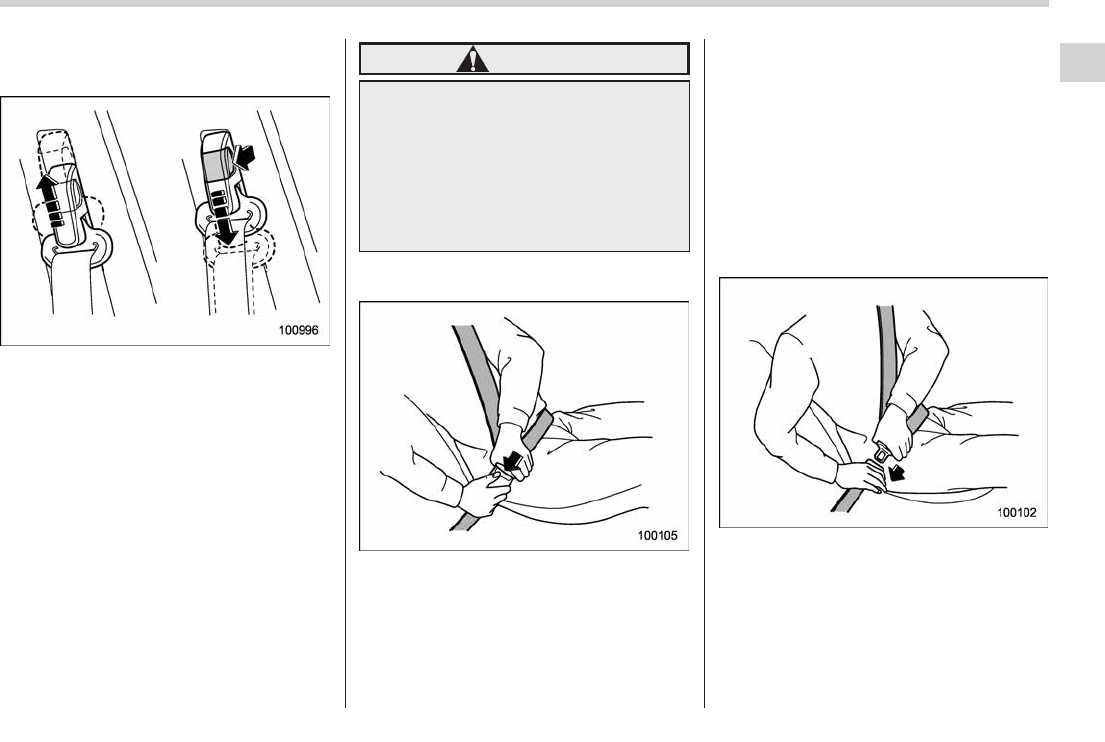 100996

100105

100102