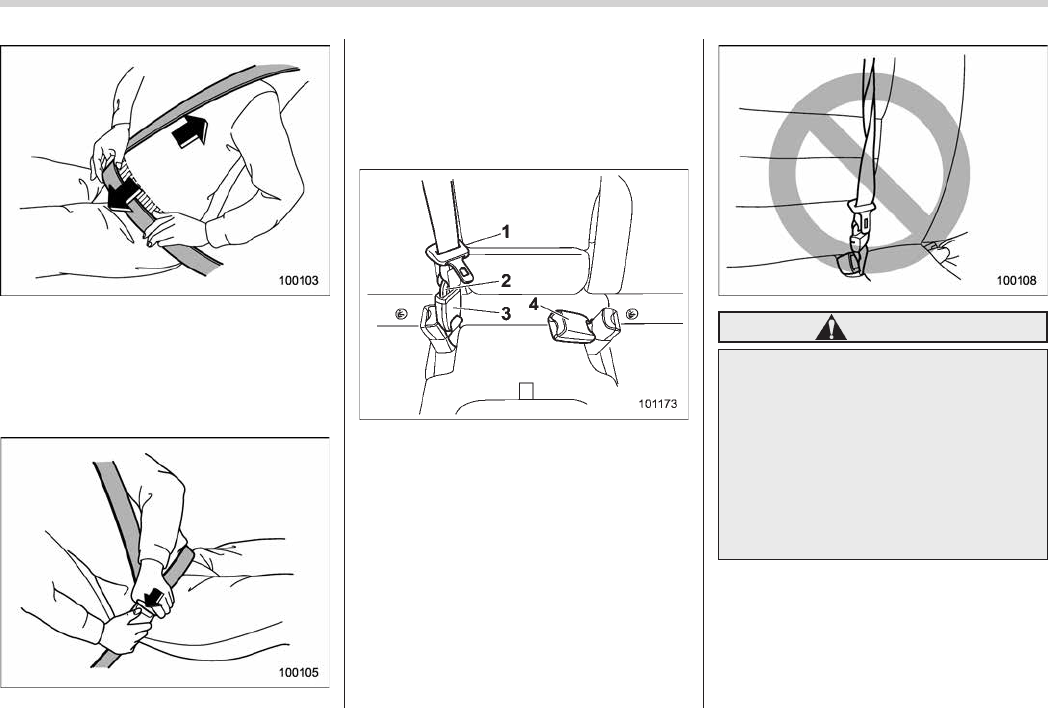 100103

100105

1

2

3

4

101173

100108