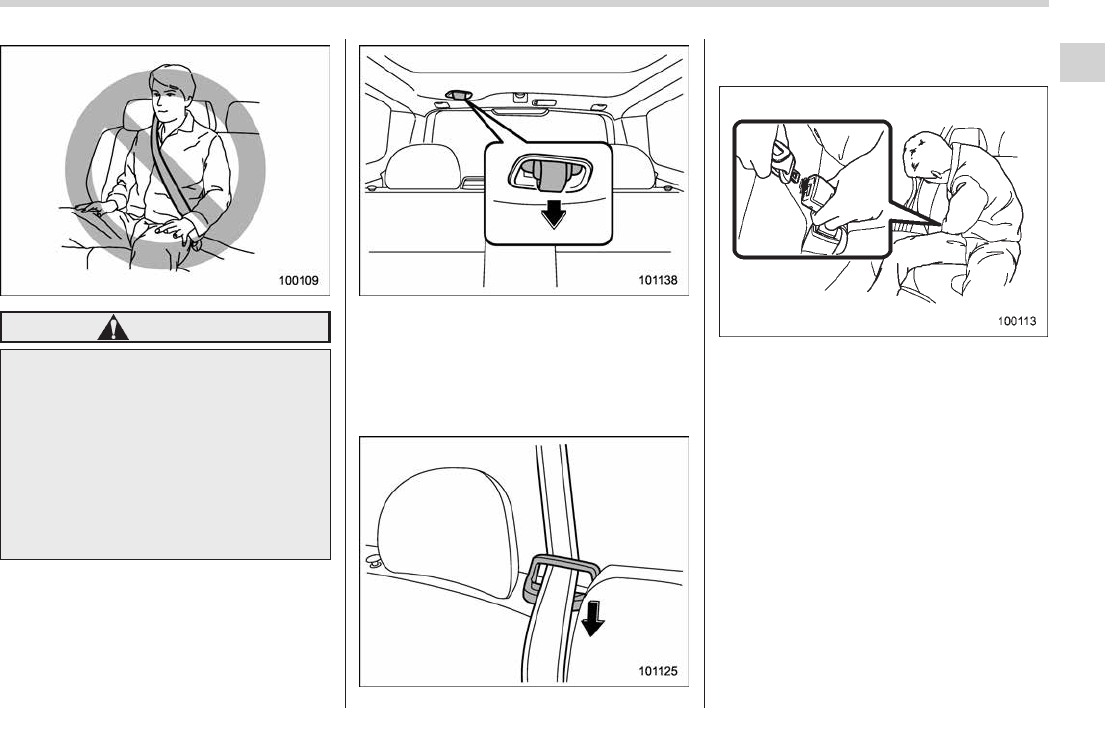 100109

101138

101125

100113