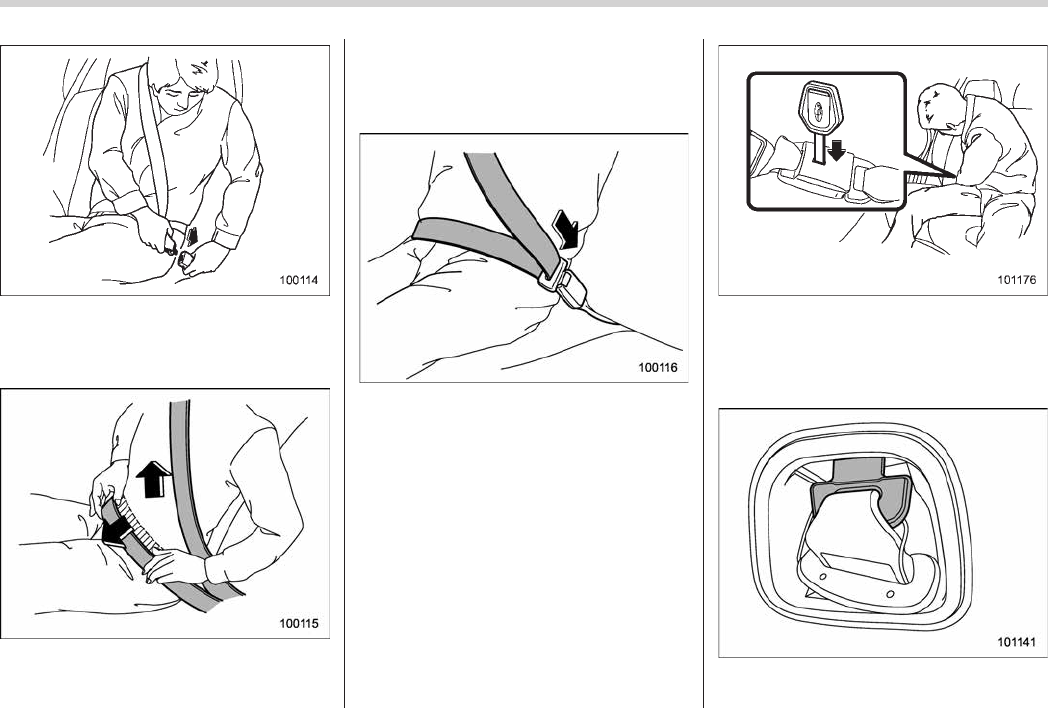 100114

100115

100116

101176

101141