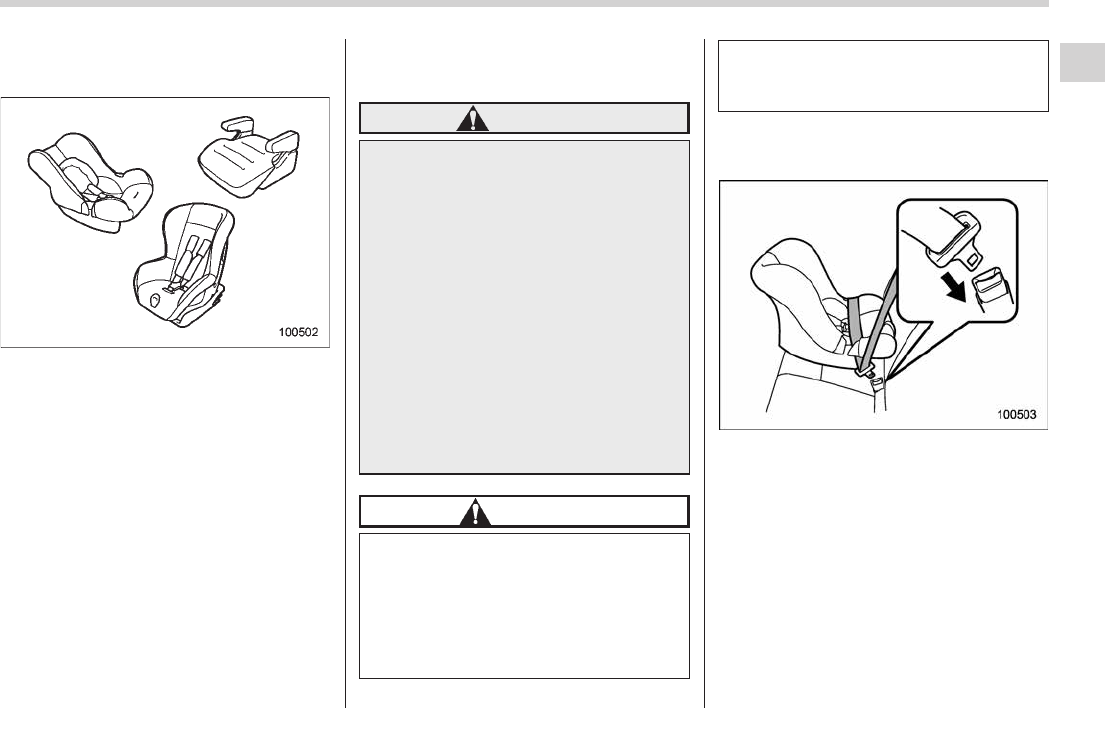 100502

100503