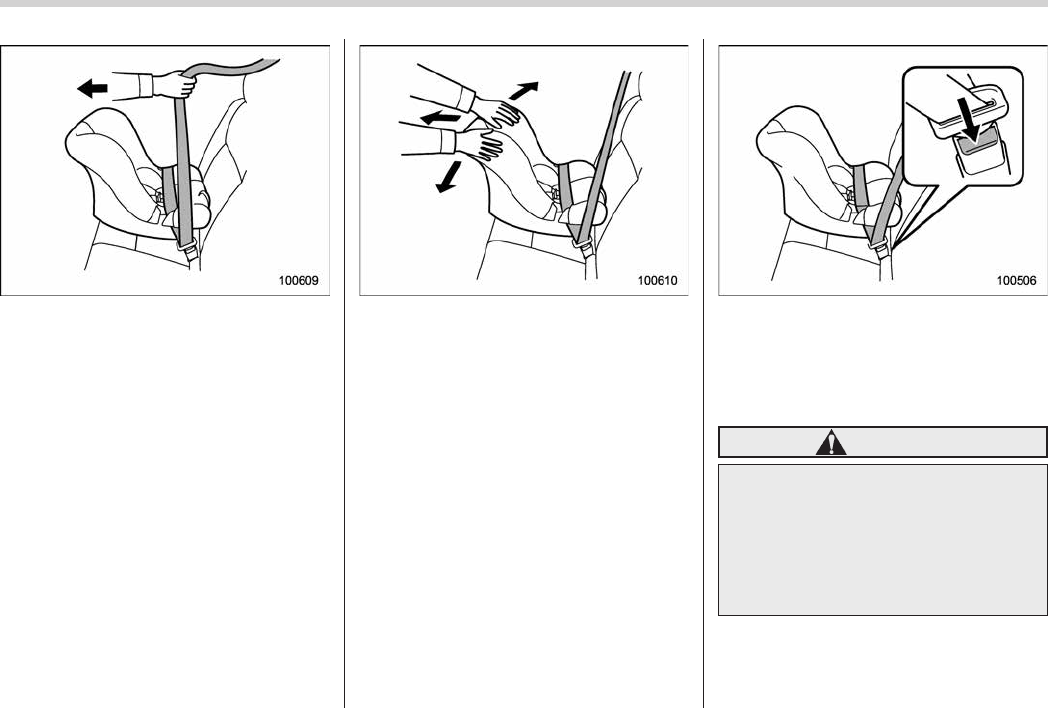 100609

100610

100506