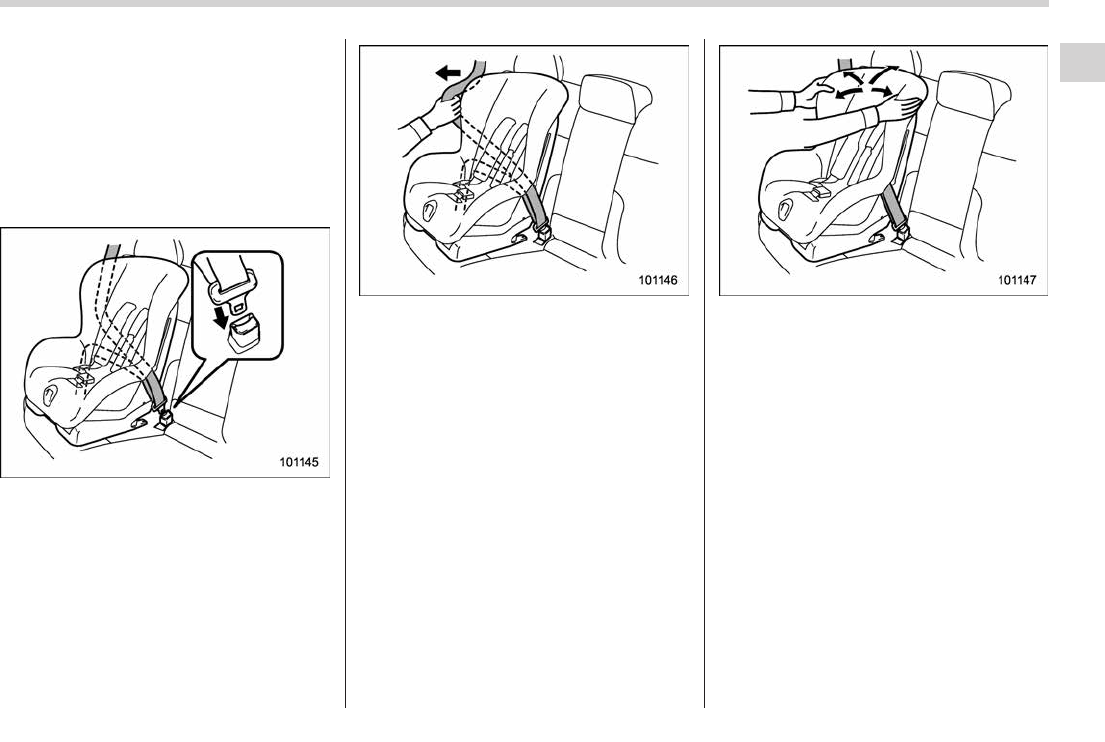 101145

101146

101147