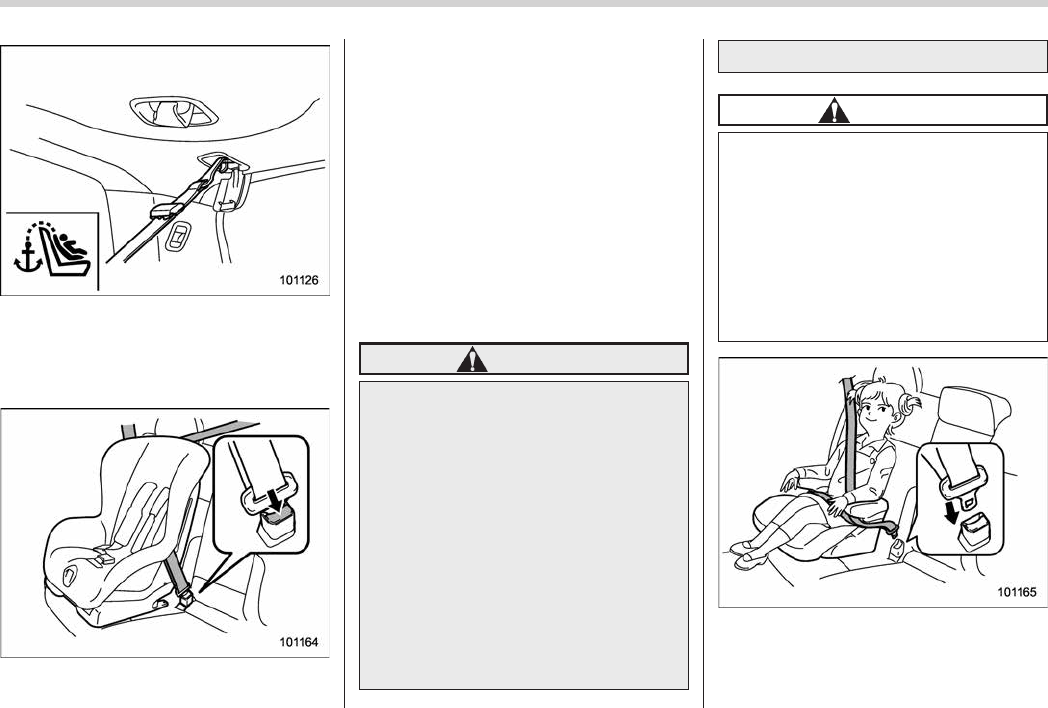 101126

101164

101165