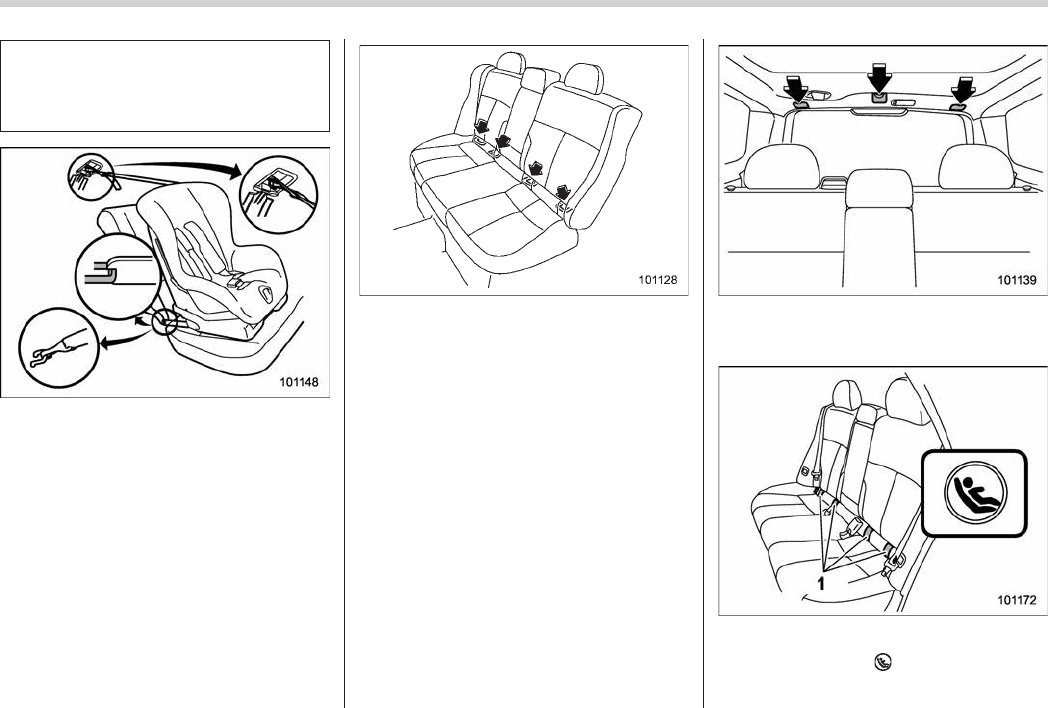 101148

101128

101139

1

101172