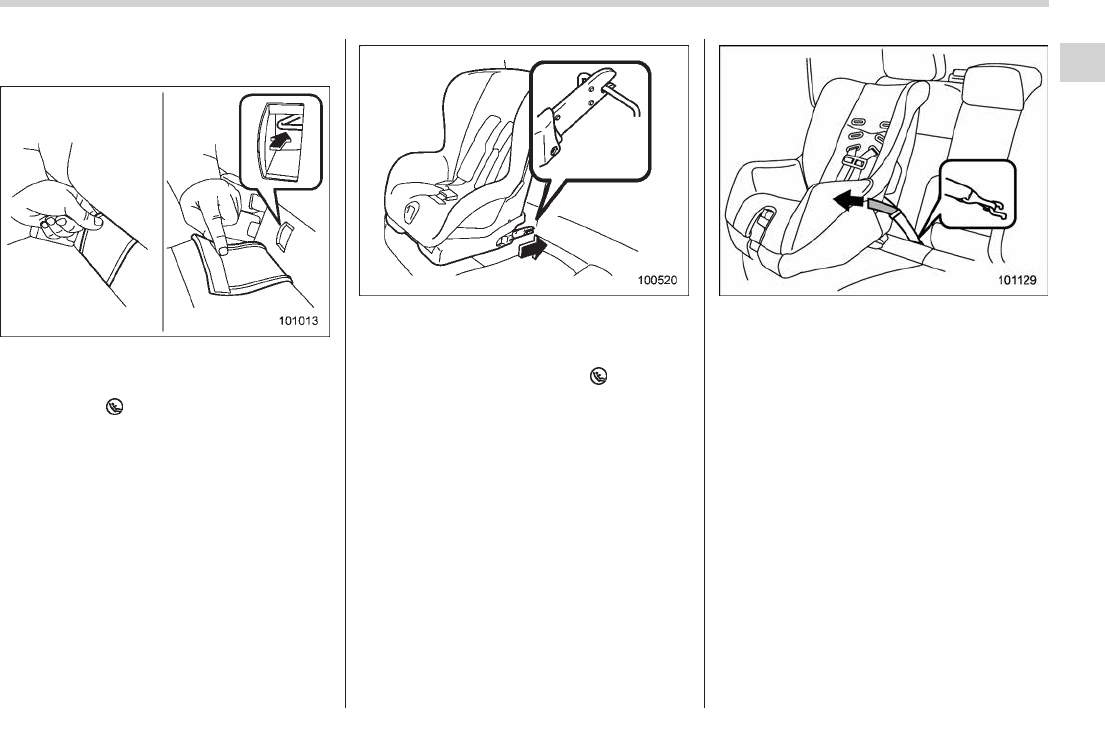 101013

100520

101129