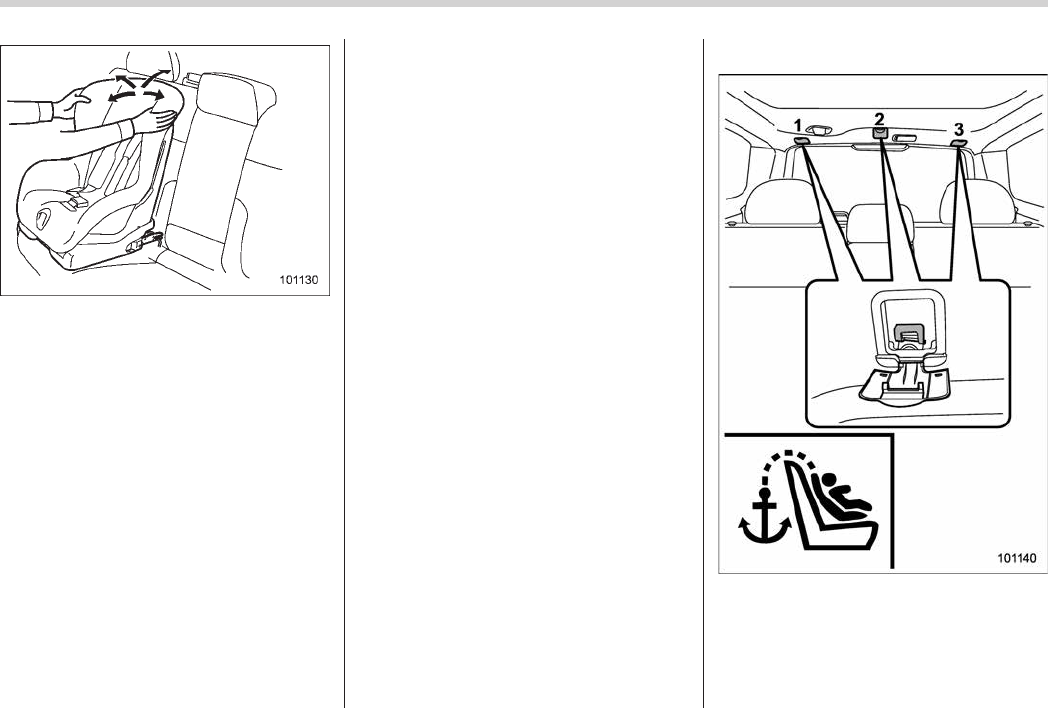 101130

1
2
3

101140