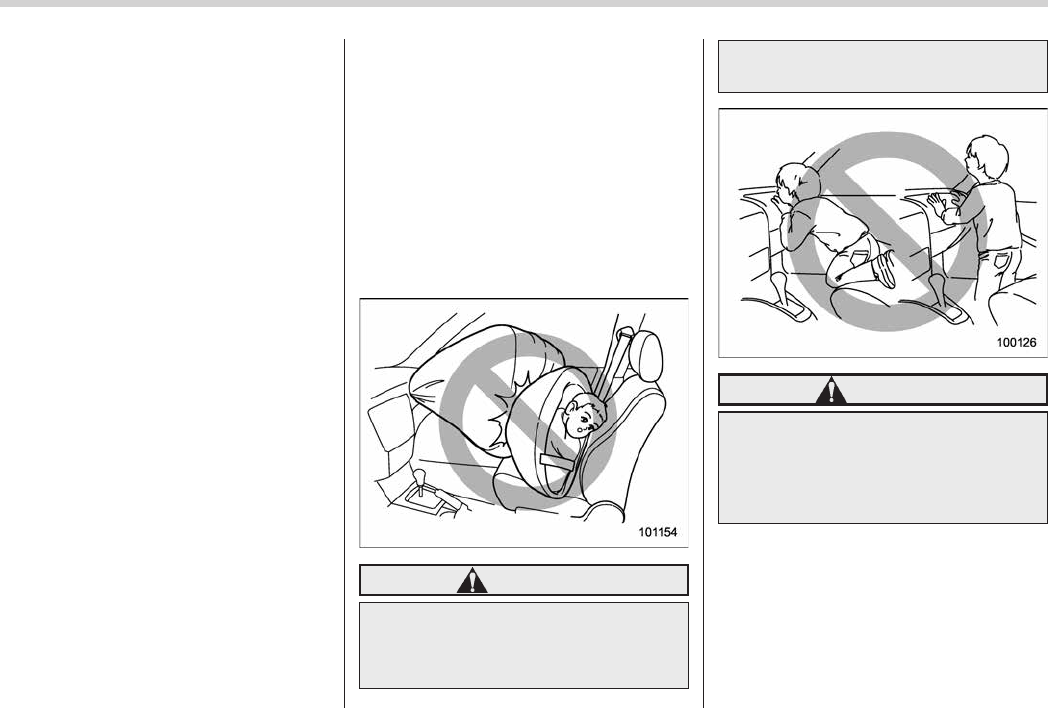 101154

100126