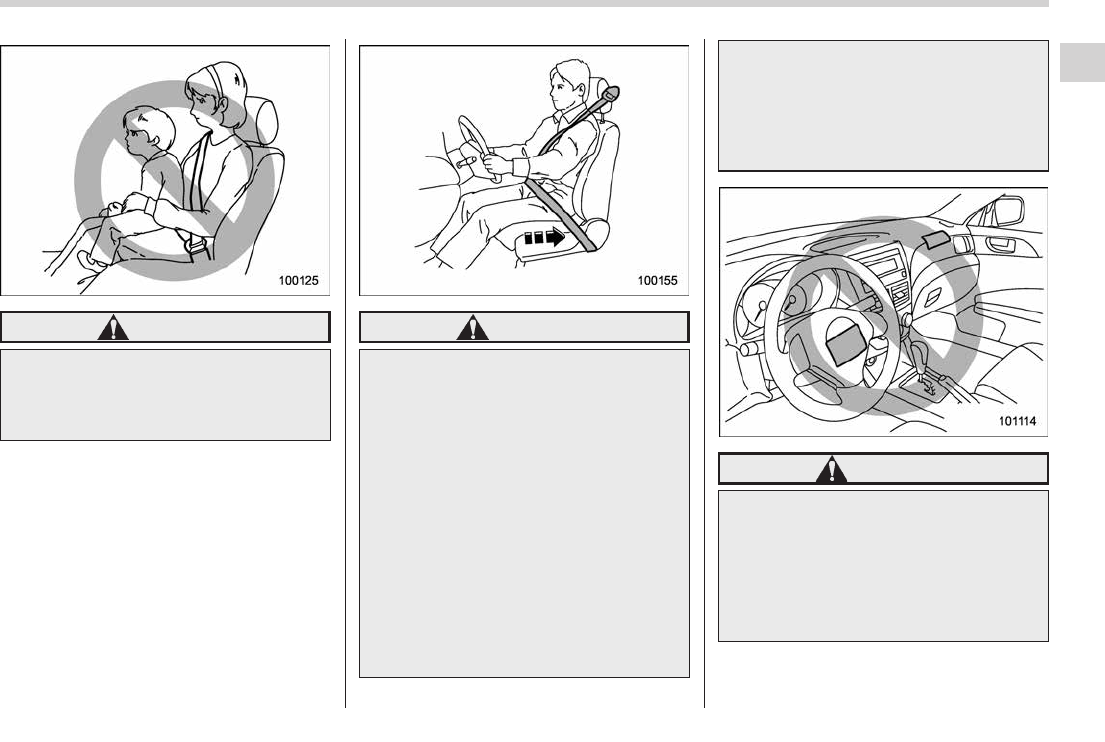 100125

100155

101114