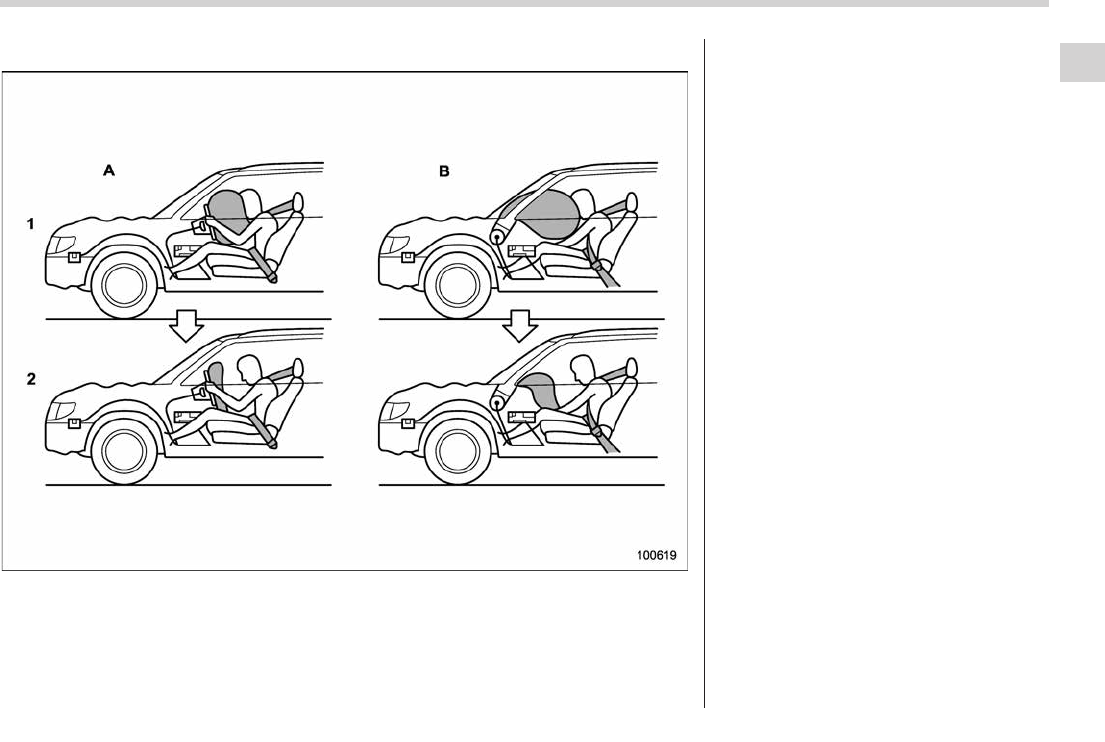 A

B

1

2

100619