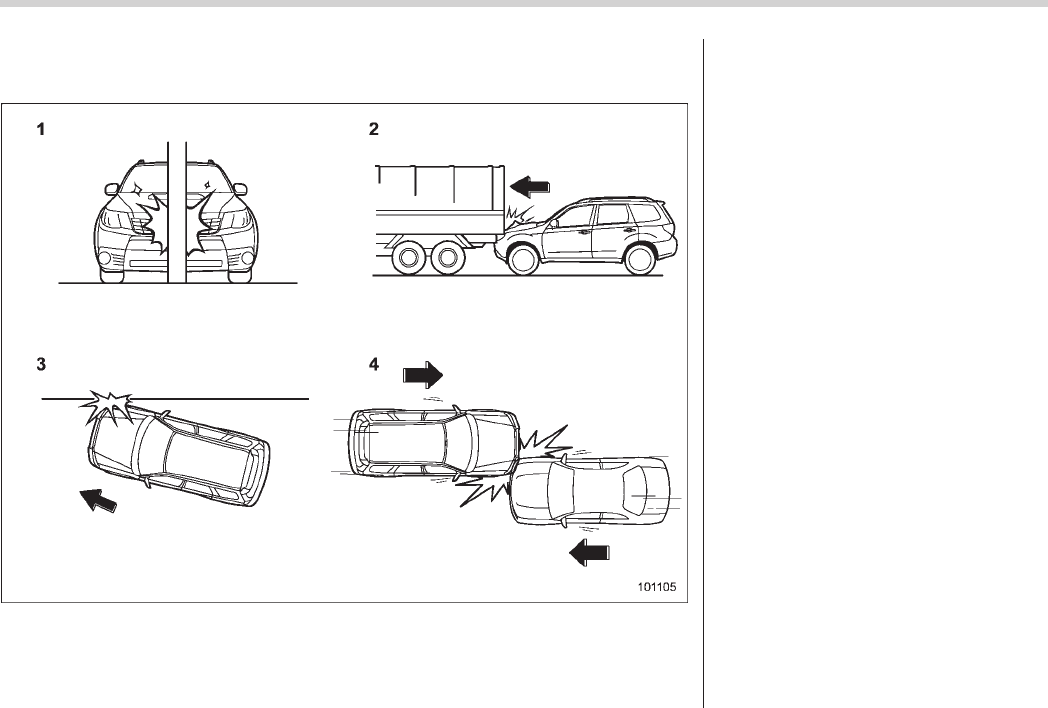 1

2

3

4

101105