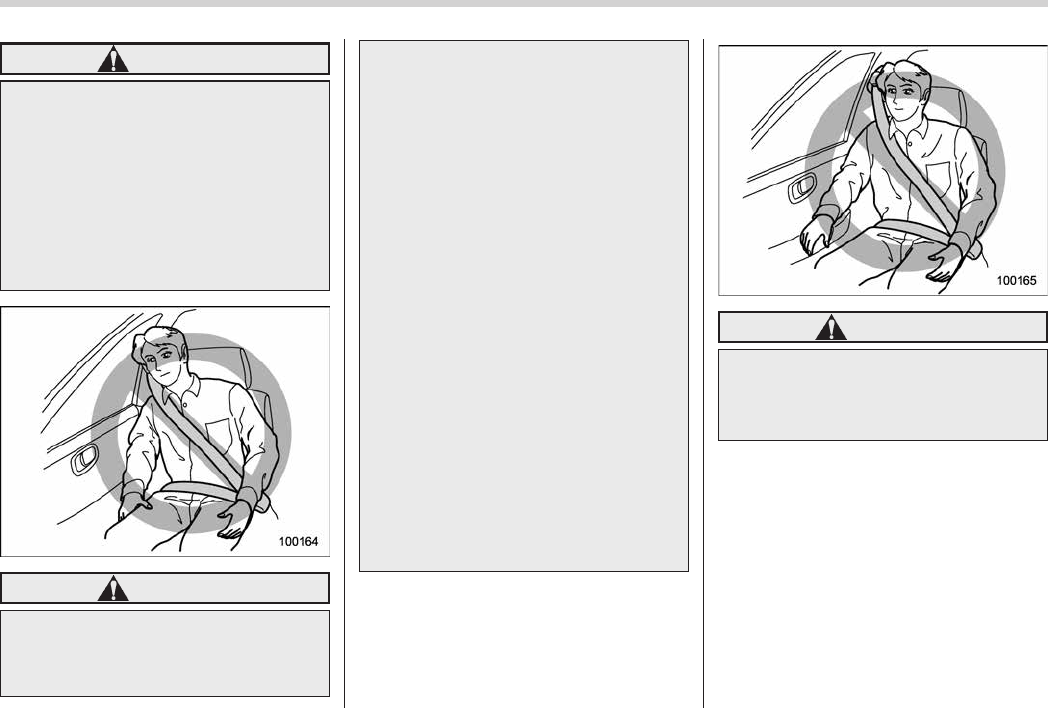 100164

100165