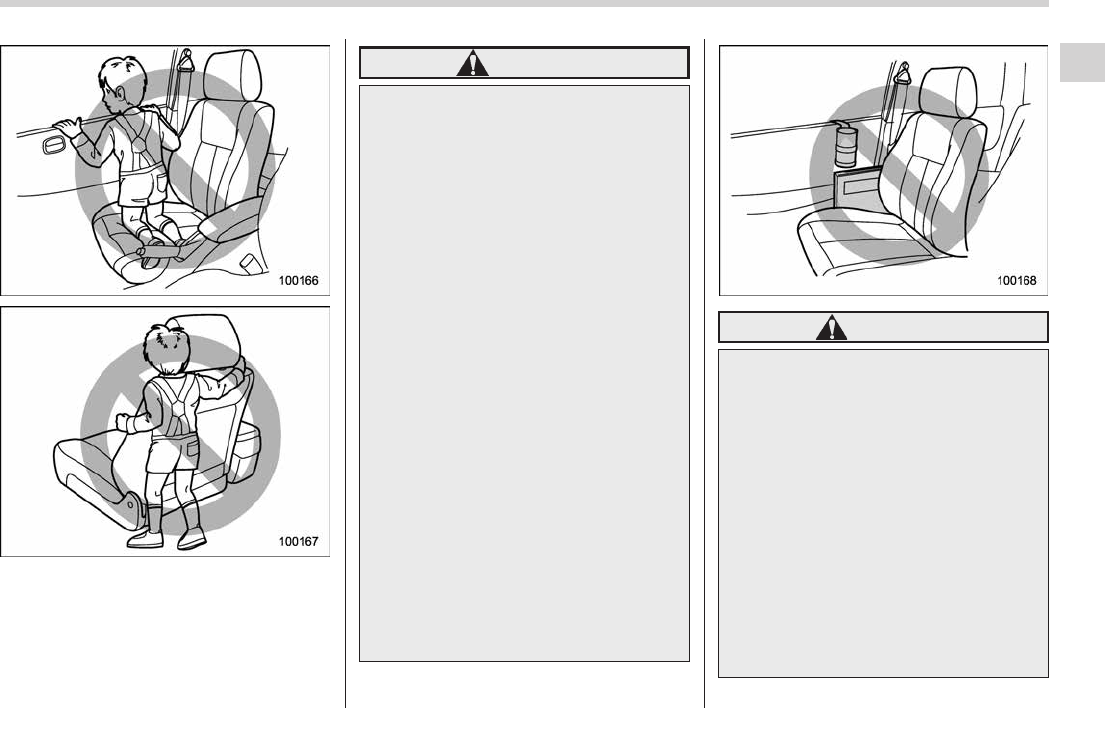 100166

100167

100168