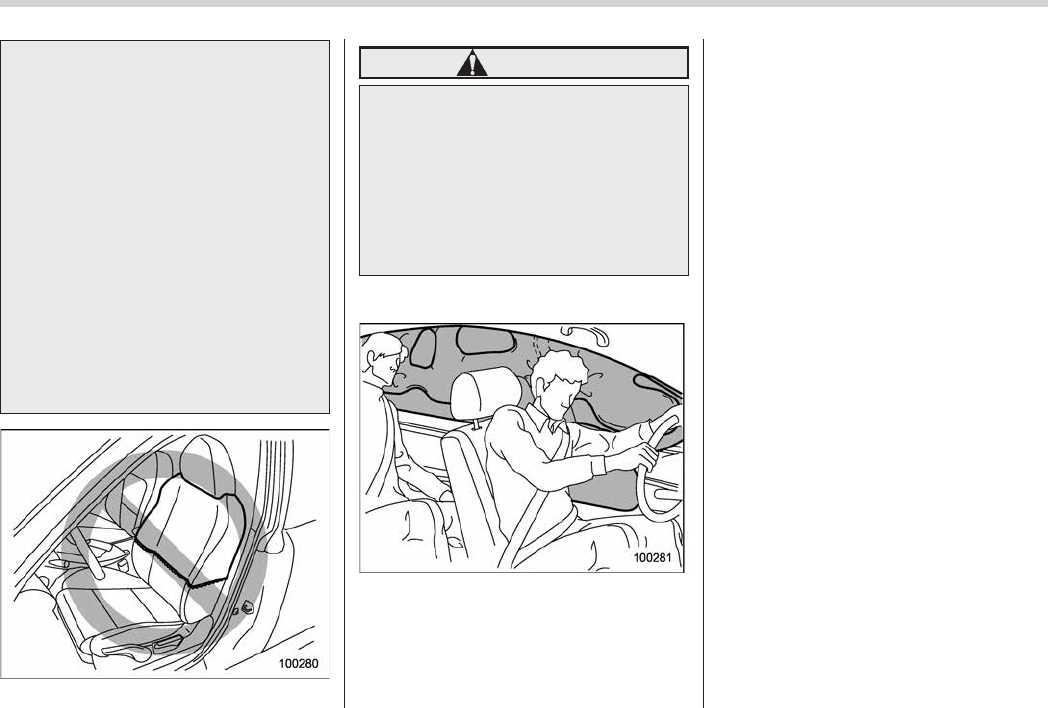 100280

100281