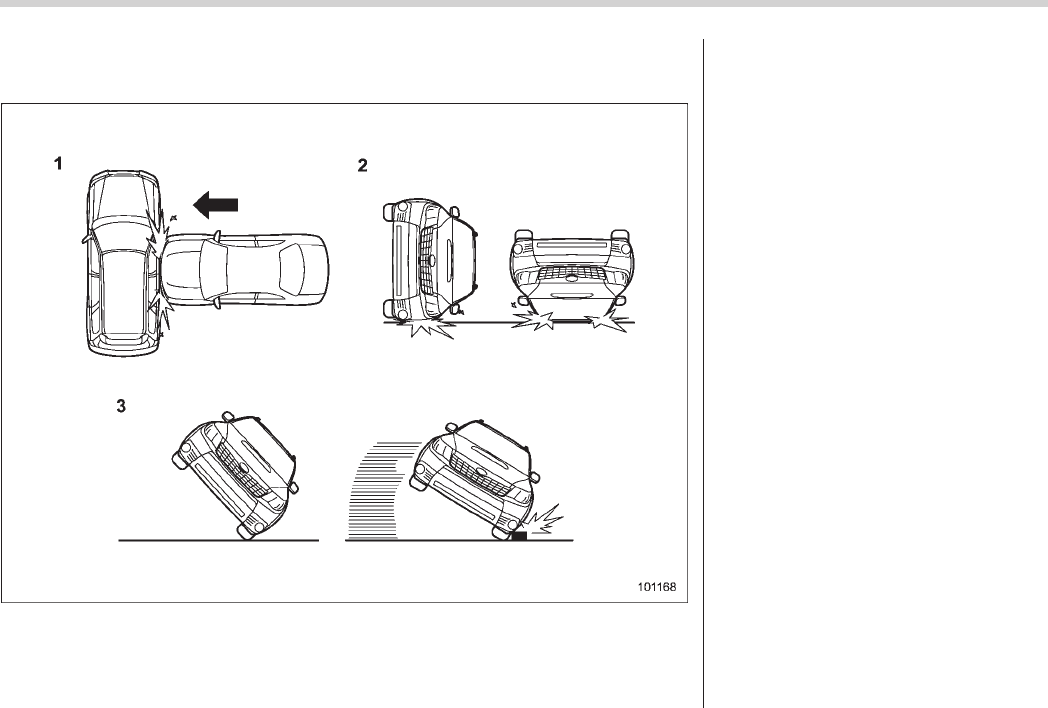 1

2

3

101168