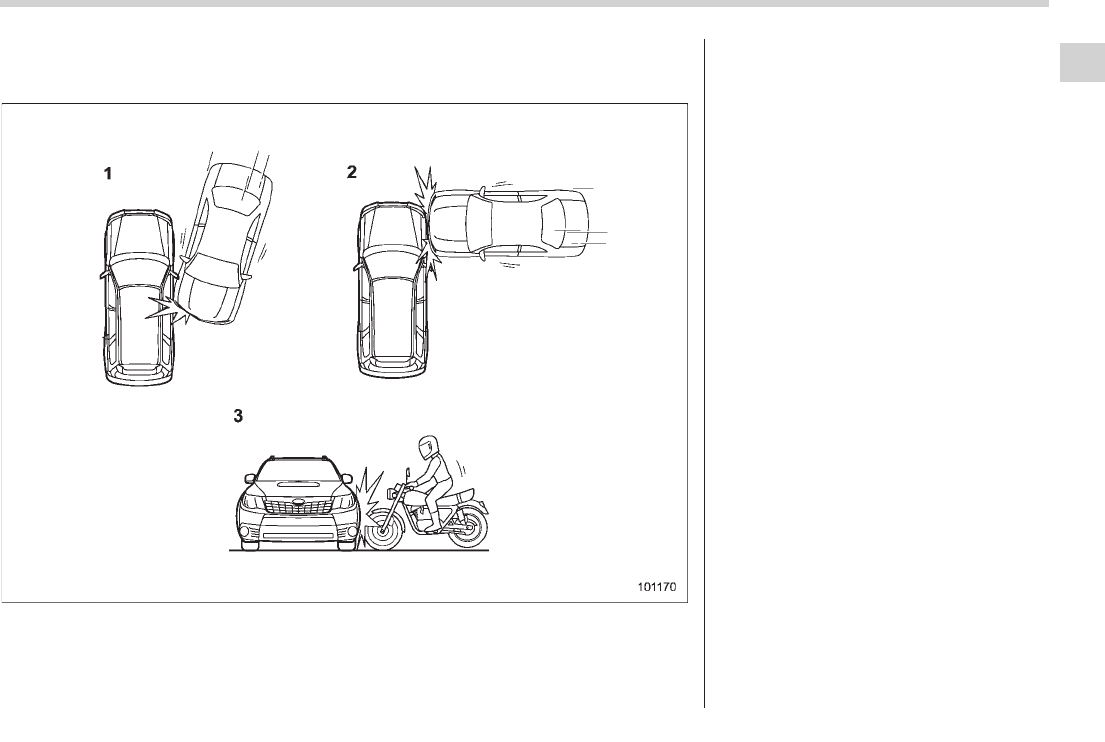 1

2

3

101170