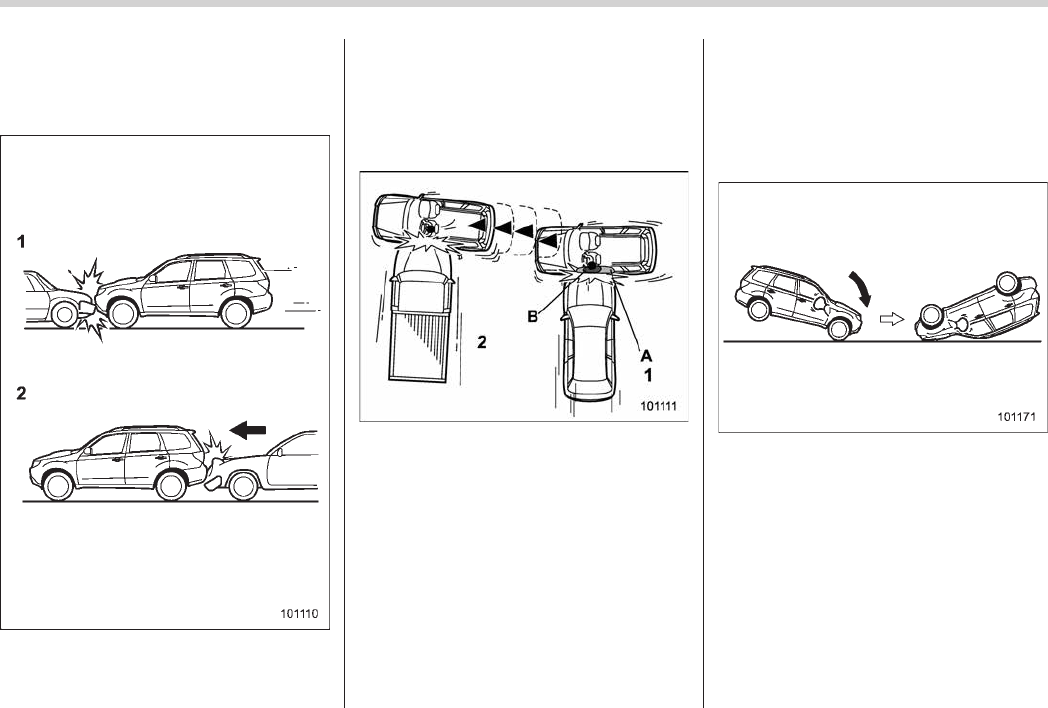 1

2

101110

B

2

A

1

101111

101171