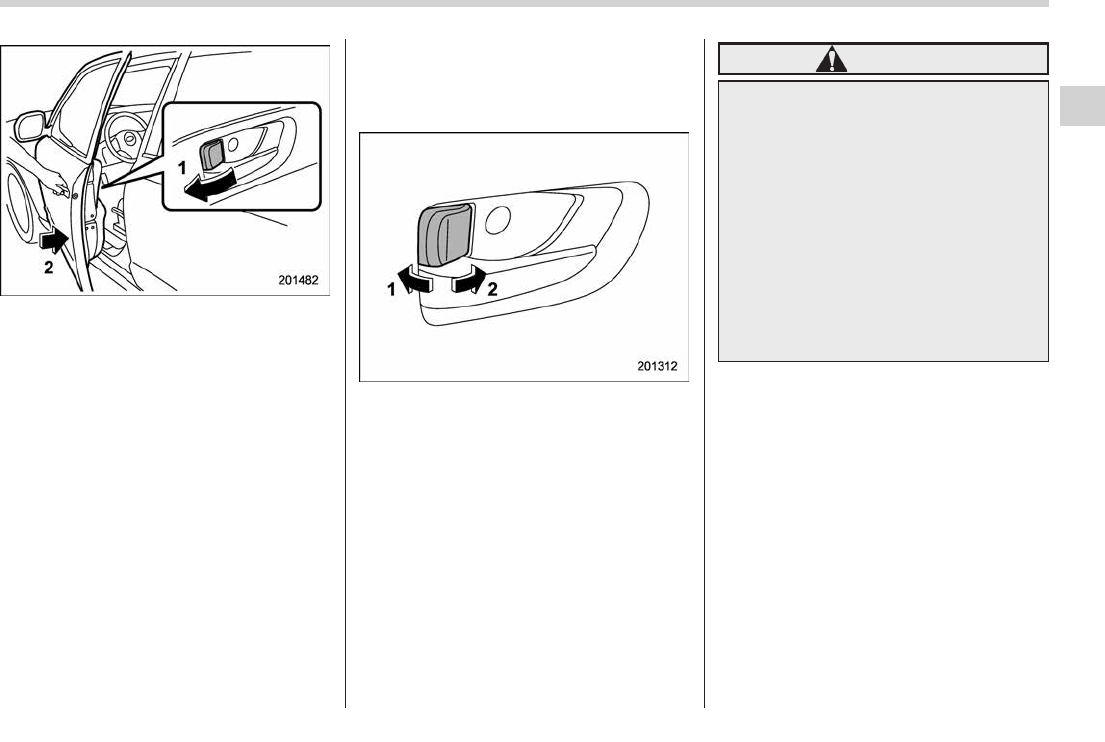 1

2

201482

1

2

201312