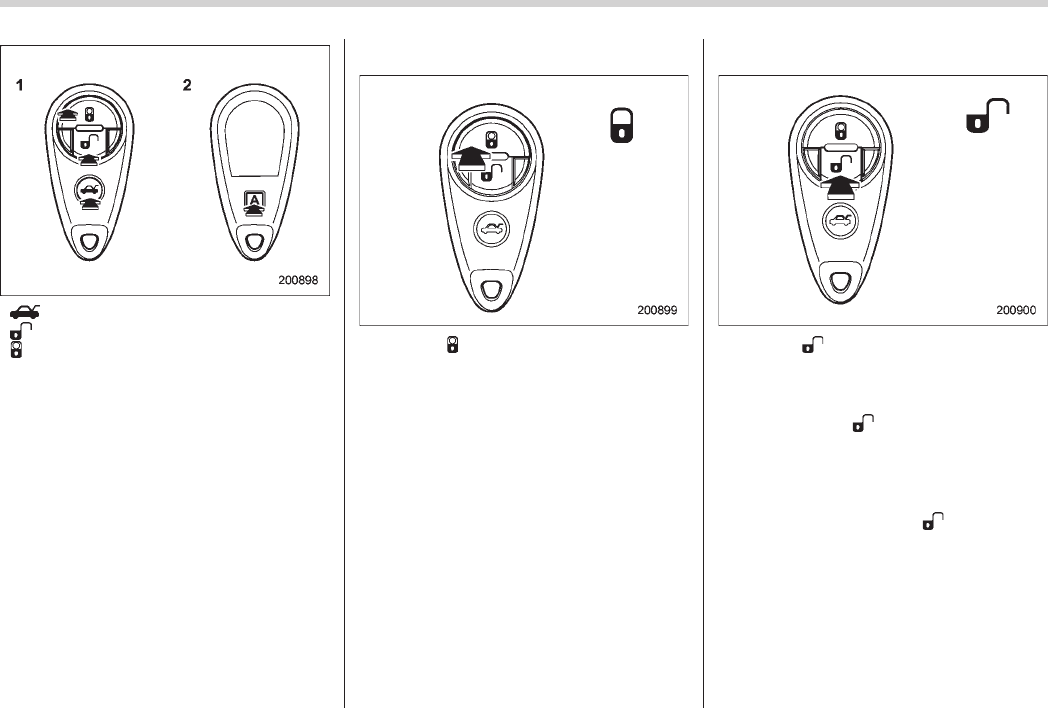 1

2

A

200898

200899

200900